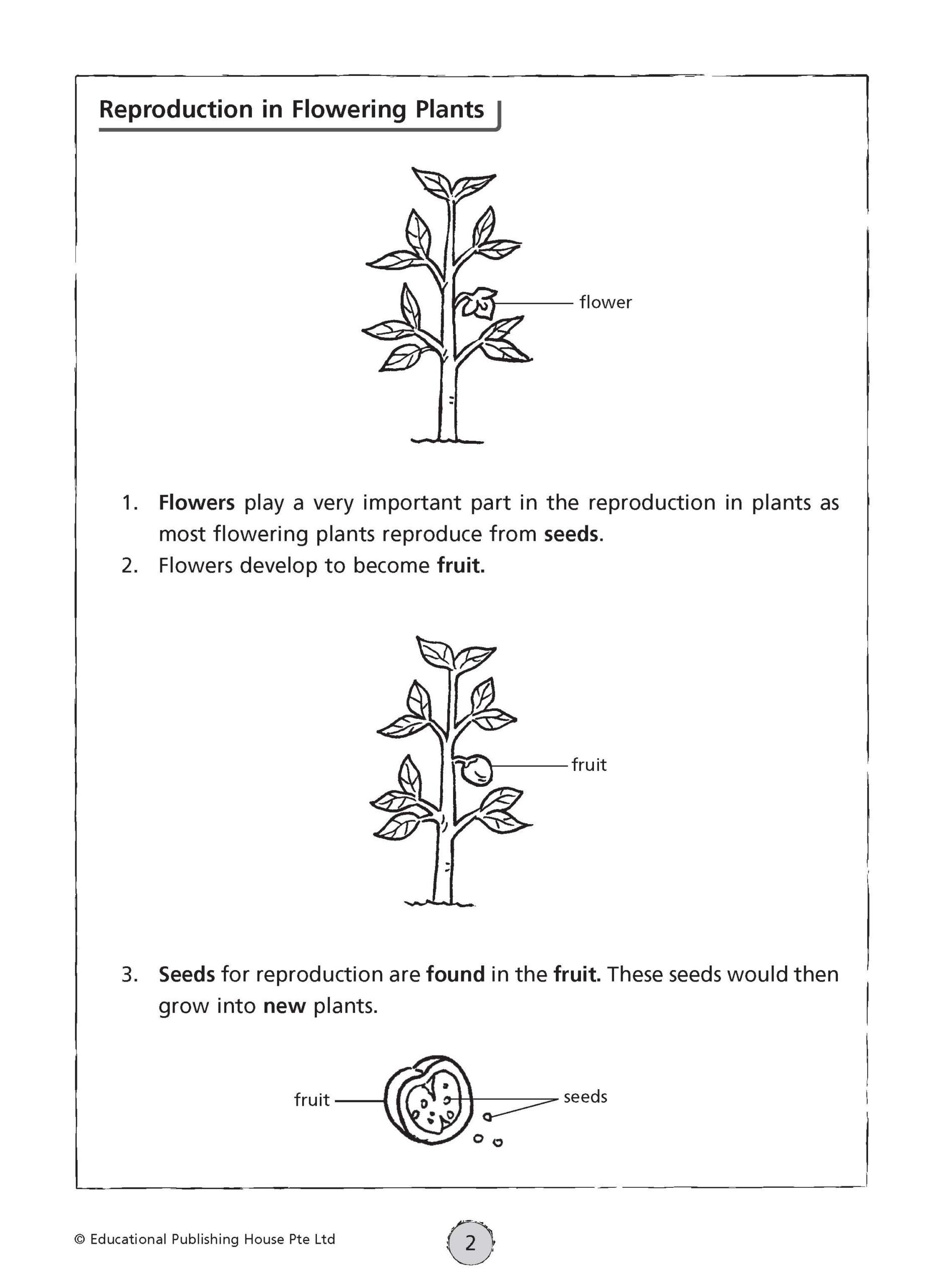 Reproduction in Flowering Plants

flower

1. Flowers play a very important part in the reproduction in plants as most flowering plants reproduce from seeds.
2. Flowers develop to become fruit.

fruit

3. Seeds for reproduction are found in the fruit. These seeds would then grow into new plants.

fruit

seeds

© Educational Publishing House Pte Ltd

2