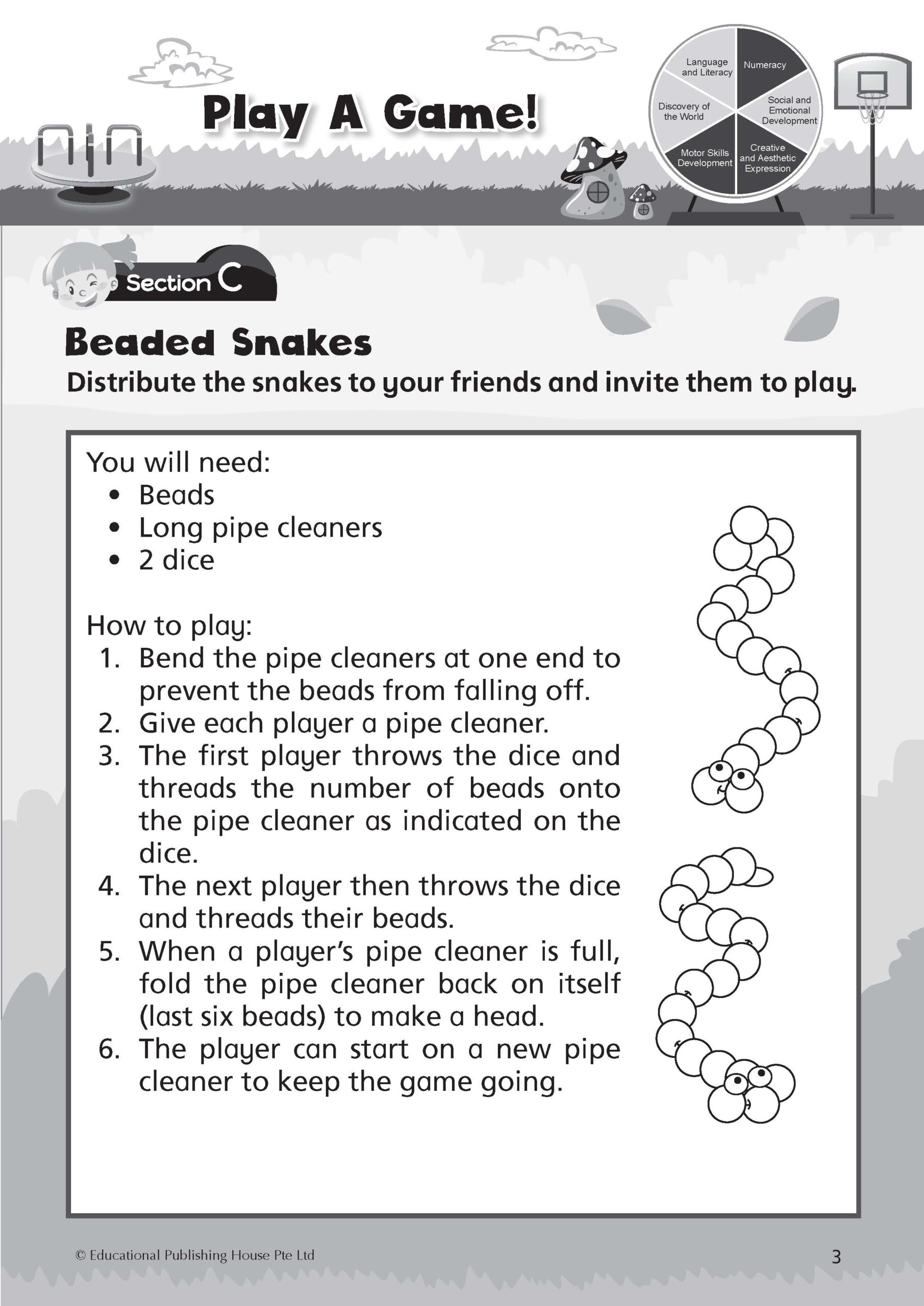 Play A Game!

Language and Literacy
Numeracy
Social and Emotional Development
Creative and Aesthetic Expression
Motor Skills Development
Discovery of the World

Section C

Beaded Snakes

Distribute the snakes to your friends and invite them to play.

You will need:
• Beads
• Long pipe cleaners
• 2 dice

How to play:
1. Bend the pipe cleaners at one end to prevent the beads from falling off.
2. Give each player a pipe cleaner.
3. The first player throws the dice and threads the number of beads onto the pipe cleaner as indicated on the dice.
4. The next player then throws the dice and threads their beads.
5. When a player's pipe cleaner is full, fold the pipe cleaner back on itself (last six beads) to make a head.
6. The player can start on a new pipe cleaner to keep the game going.

© Educational Publishing House Pte Ltd
3