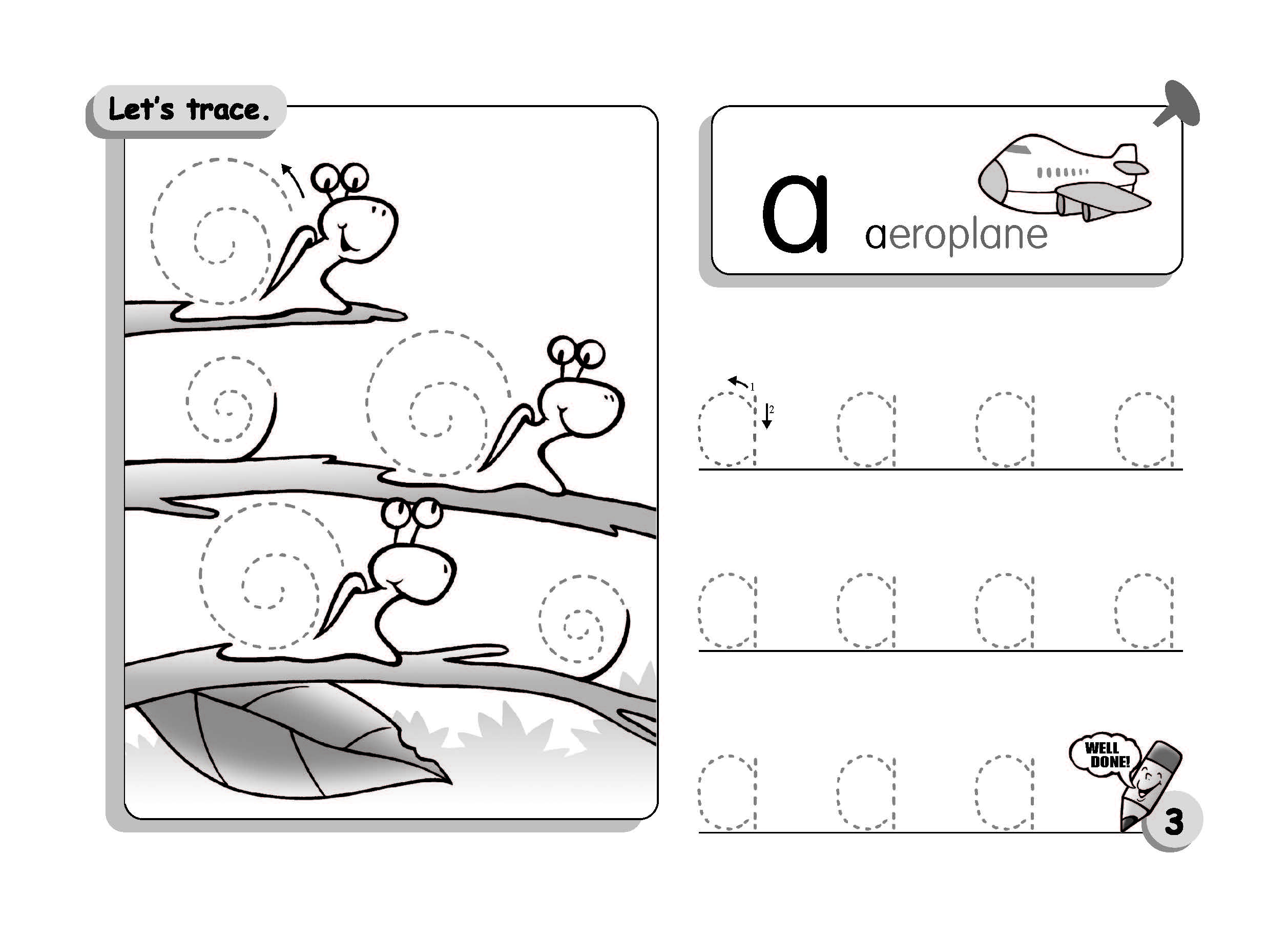 Let's trace.

a aeroplane

1
2
a a a a

a a a a

a a a

WELL DONE!

3