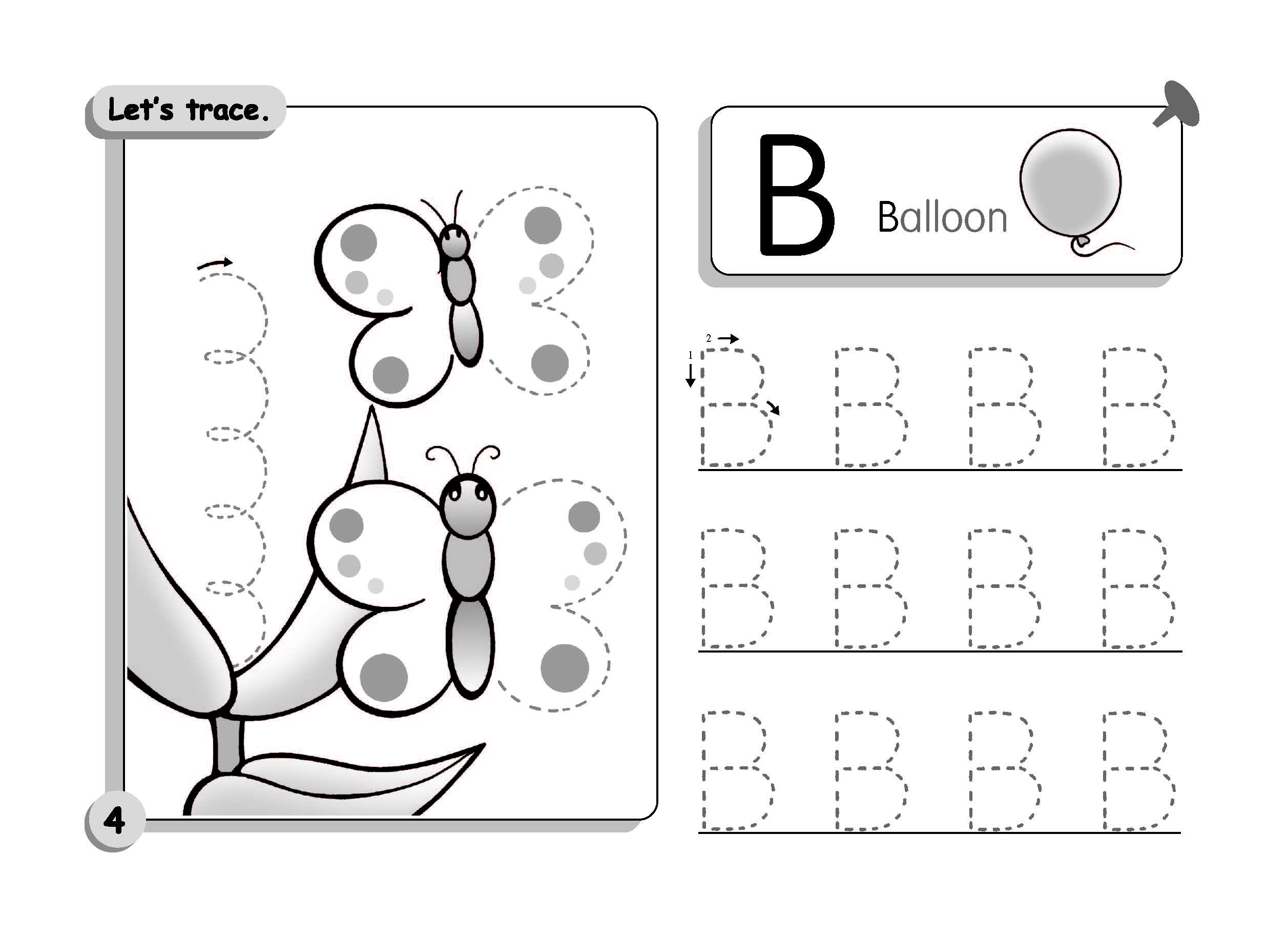 Let's trace.

B Balloon

2
1

B B B B
B B B B
B B B B

4