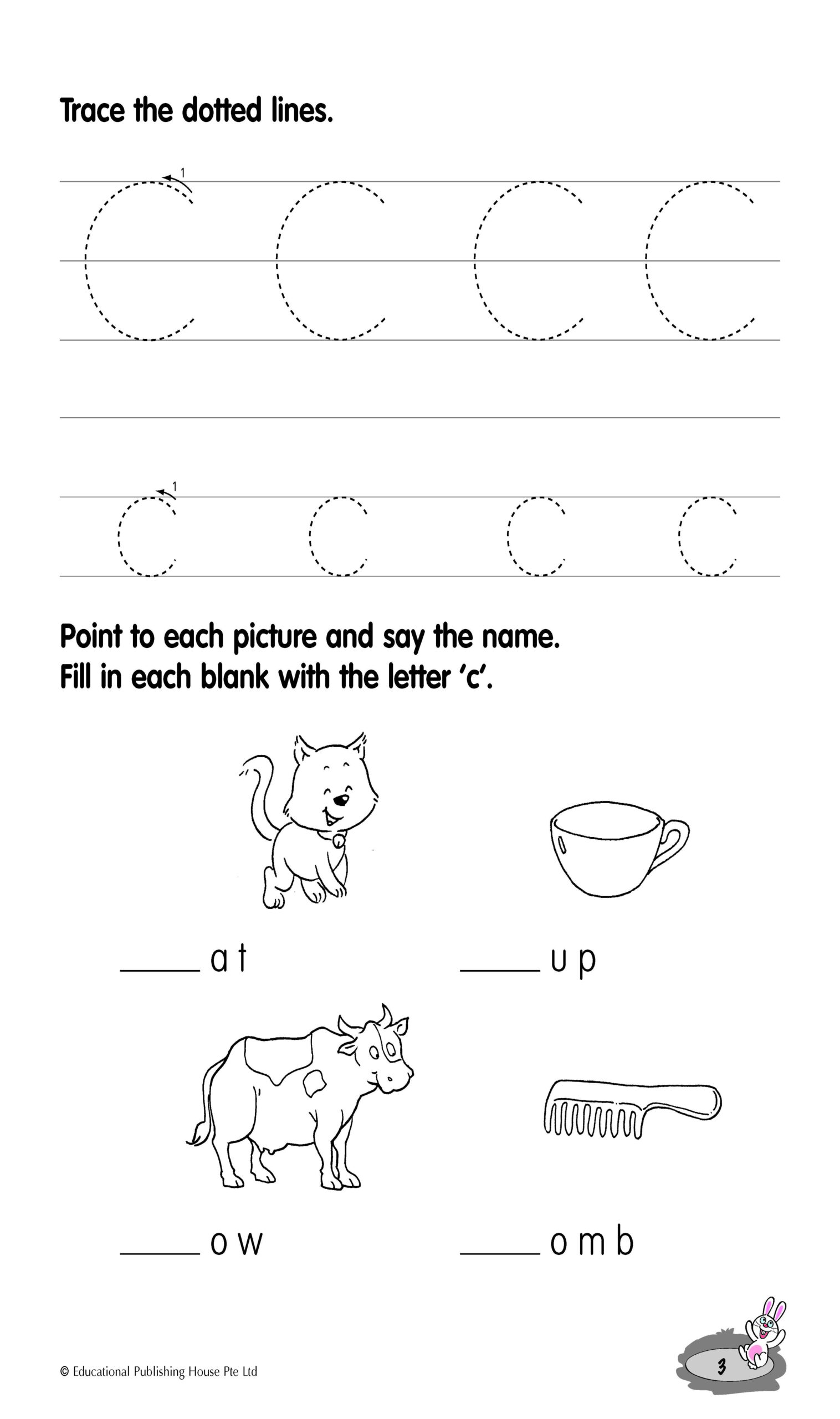 Trace the dotted lines.

1
C C C C

1
c c c c

Point to each picture and say the name.
Fill in each blank with the letter 'c'.

_____ a t

_____ u p

_____ o w

_____ o m b

© Educational Publishing House Pte Ltd

3