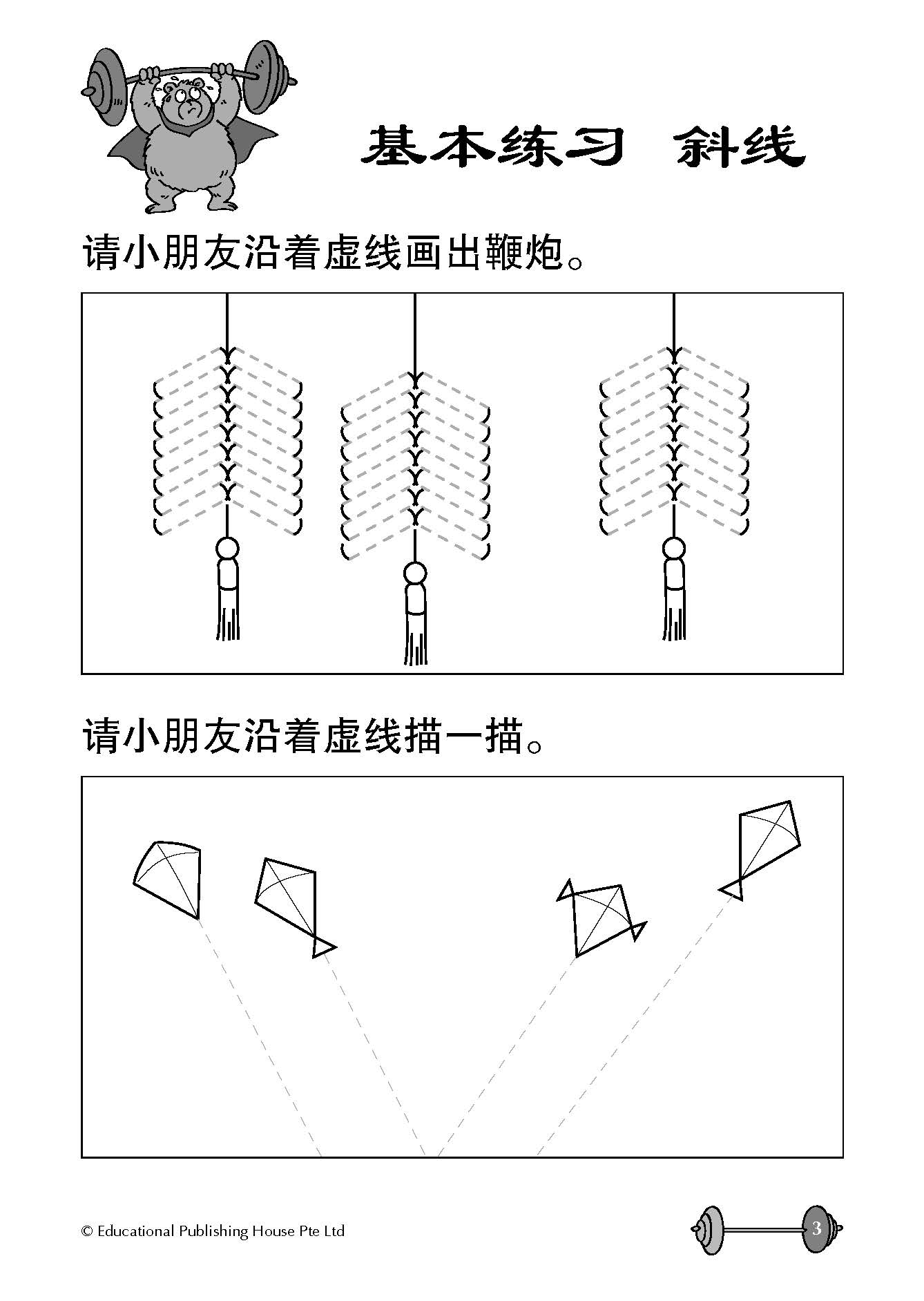 基本练习 斜线

请小朋友沿着虚线画出鞭炮。

请小朋友沿着虚线描一描。

© Educational Publishing House Pte Ltd

3