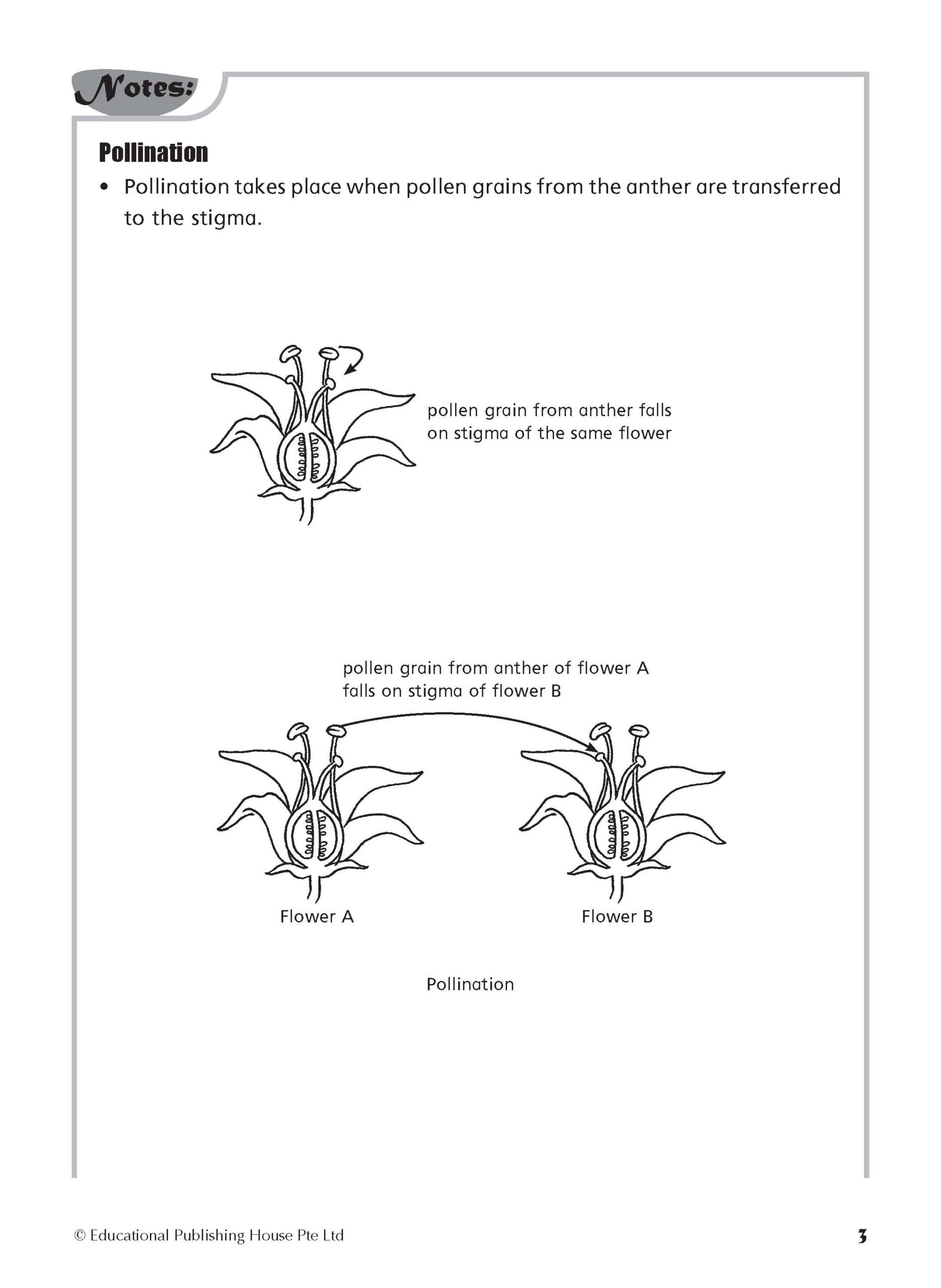 Notes:

Pollination

• Pollination takes place when pollen grains from the anther are transferred to the stigma.

pollen grain from anther falls on stigma of the same flower

pollen grain from anther of flower A falls on stigma of flower B

Flower A

Flower B

Pollination

© Educational Publishing House Pte Ltd

3