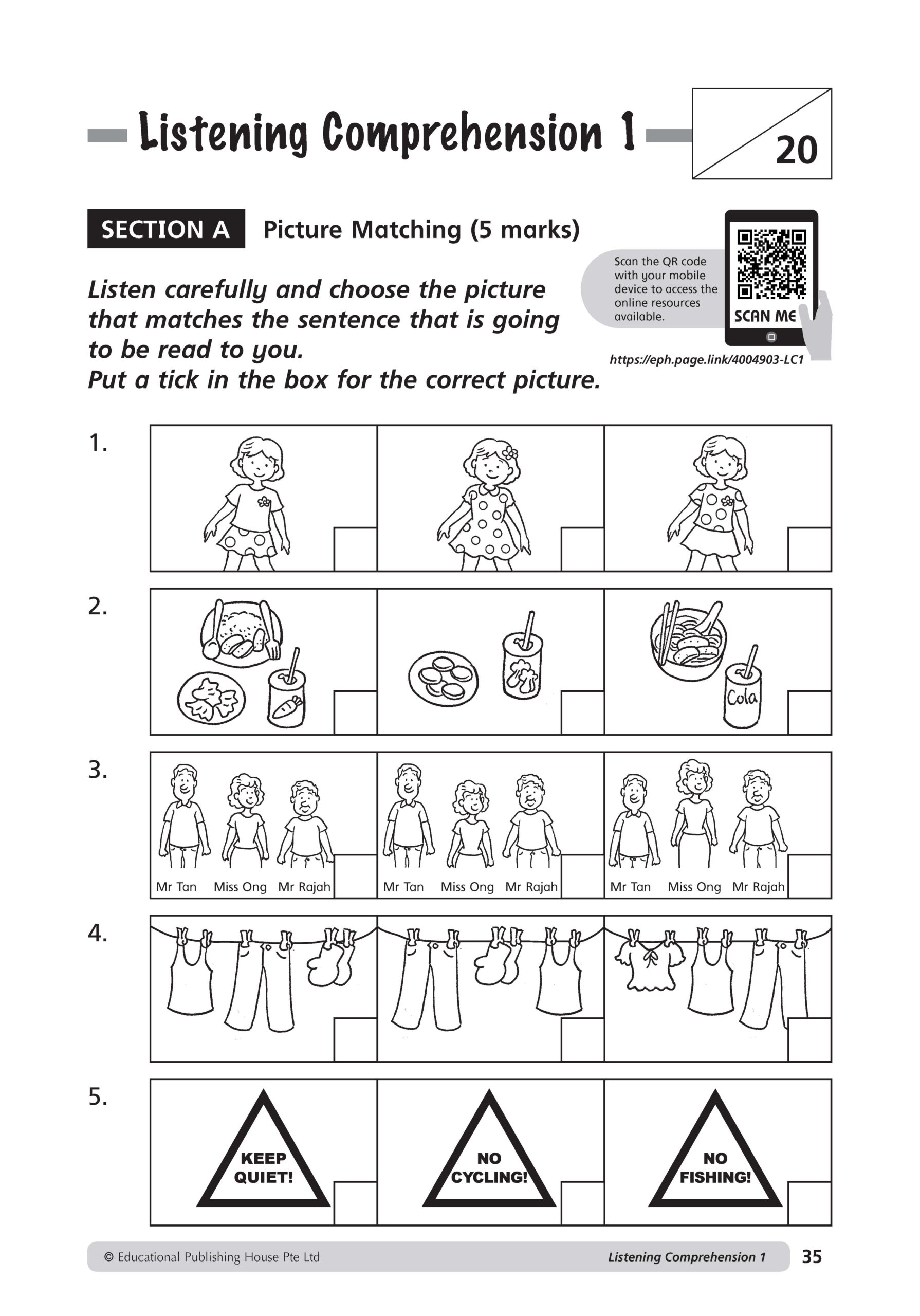 Listening Comprehension 1

20

SECTION A Picture Matching (5 marks)

Listen carefully and choose the picture that matches the sentence that is going to be read to you.
Put a tick in the box for the correct picture.

Scan the QR code with your mobile device to access the online resources available.

SCAN ME

https://eph.page.link/4004903-LC1

1.

2.

Cola

3.

Mr Tan Miss Ong Mr Rajah

Mr Tan Miss Ong Mr Rajah

Mr Tan Miss Ong Mr Rajah

4.

5.

KEEP QUIET!

NO CYCLING!

NO FISHING!

© Educational Publishing House Pte Ltd Listening Comprehension 1 35