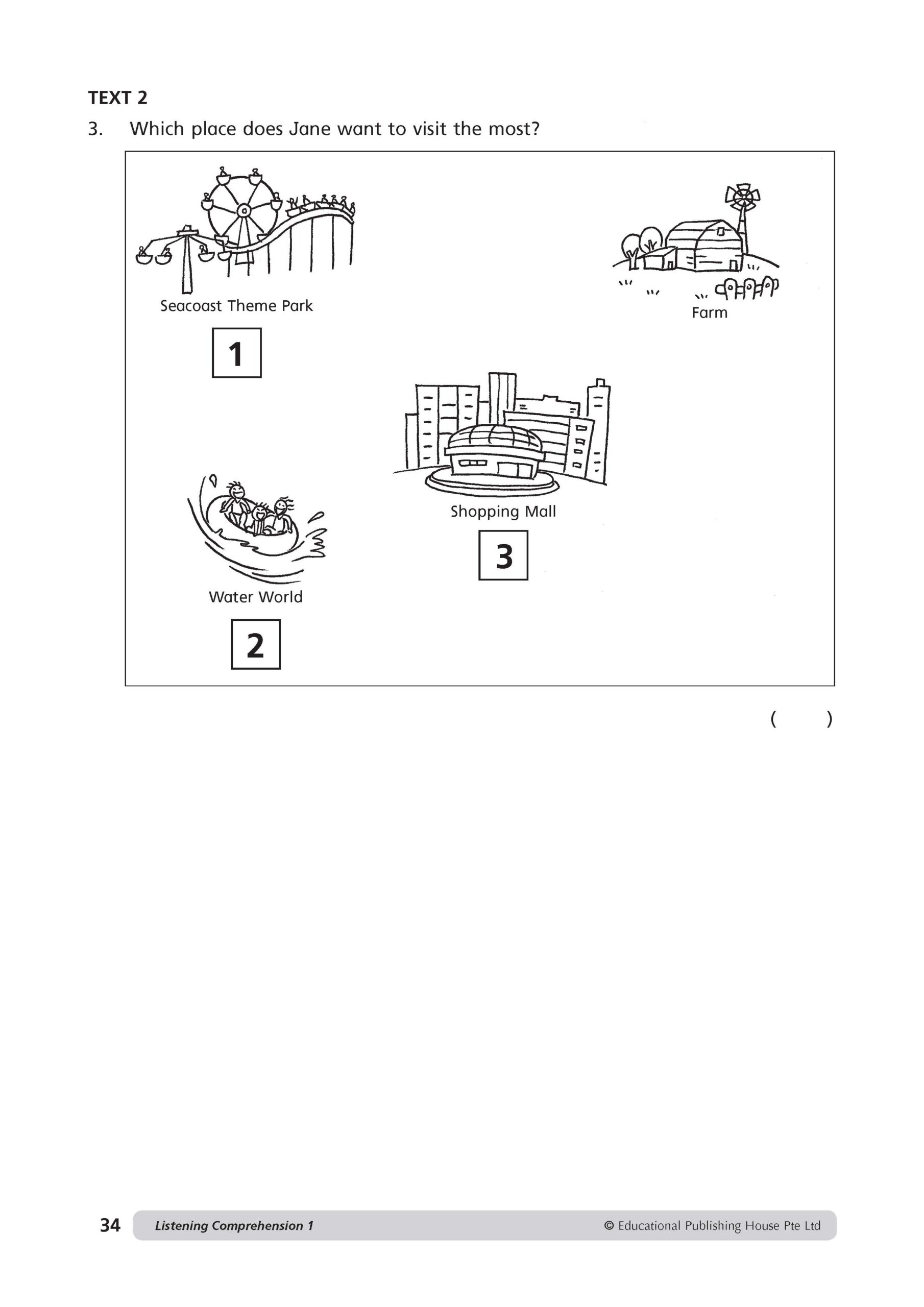 TEXT 2

3. Which place does Jane want to visit the most?

Seacoast Theme Park

1

Farm

Shopping Mall

3

Water World

2

( )

34 Listening Comprehension 1 © Educational Publishing House Pte Ltd