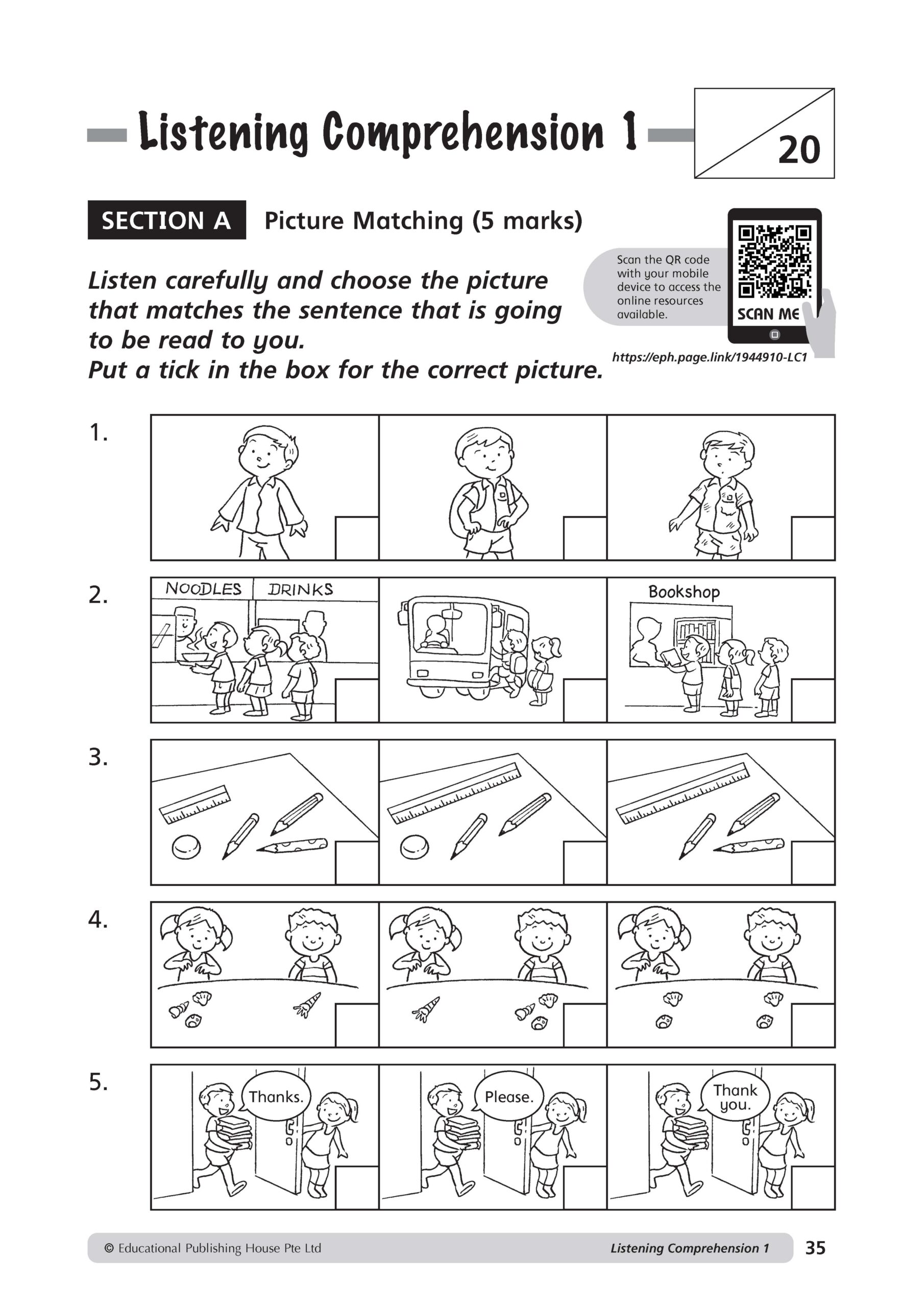 Listening Comprehension 1

20

SECTION A Picture Matching (5 marks)

Listen carefully and choose the picture that matches the sentence that is going to be read to you.
Put a tick in the box for the correct picture.

Scan the QR code with your mobile device to access the online resources available.

SCAN ME

https://eph.page.link/1944910-LC1

1.

2.

NOODLES DRINKS

Bookshop

3.

4.

5.

Thanks.

Please.

Thank you.

© Educational Publishing House Pte Ltd

Listening Comprehension 1 35