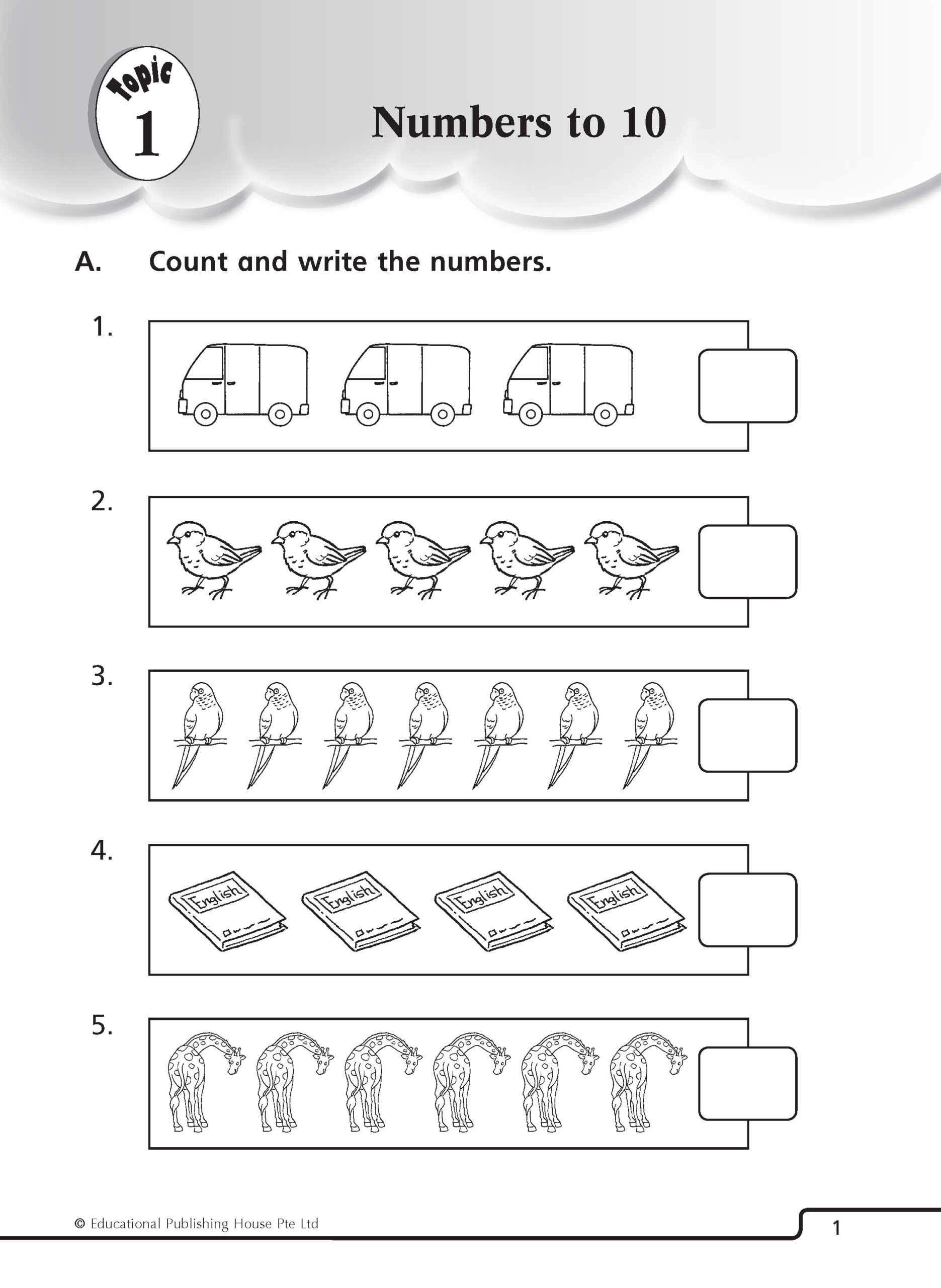 Topic 1

Numbers to 10

A. Count and write the numbers.

1.

2.

3.

4. English English English English

5.

© Educational Publishing House Pte Ltd

1