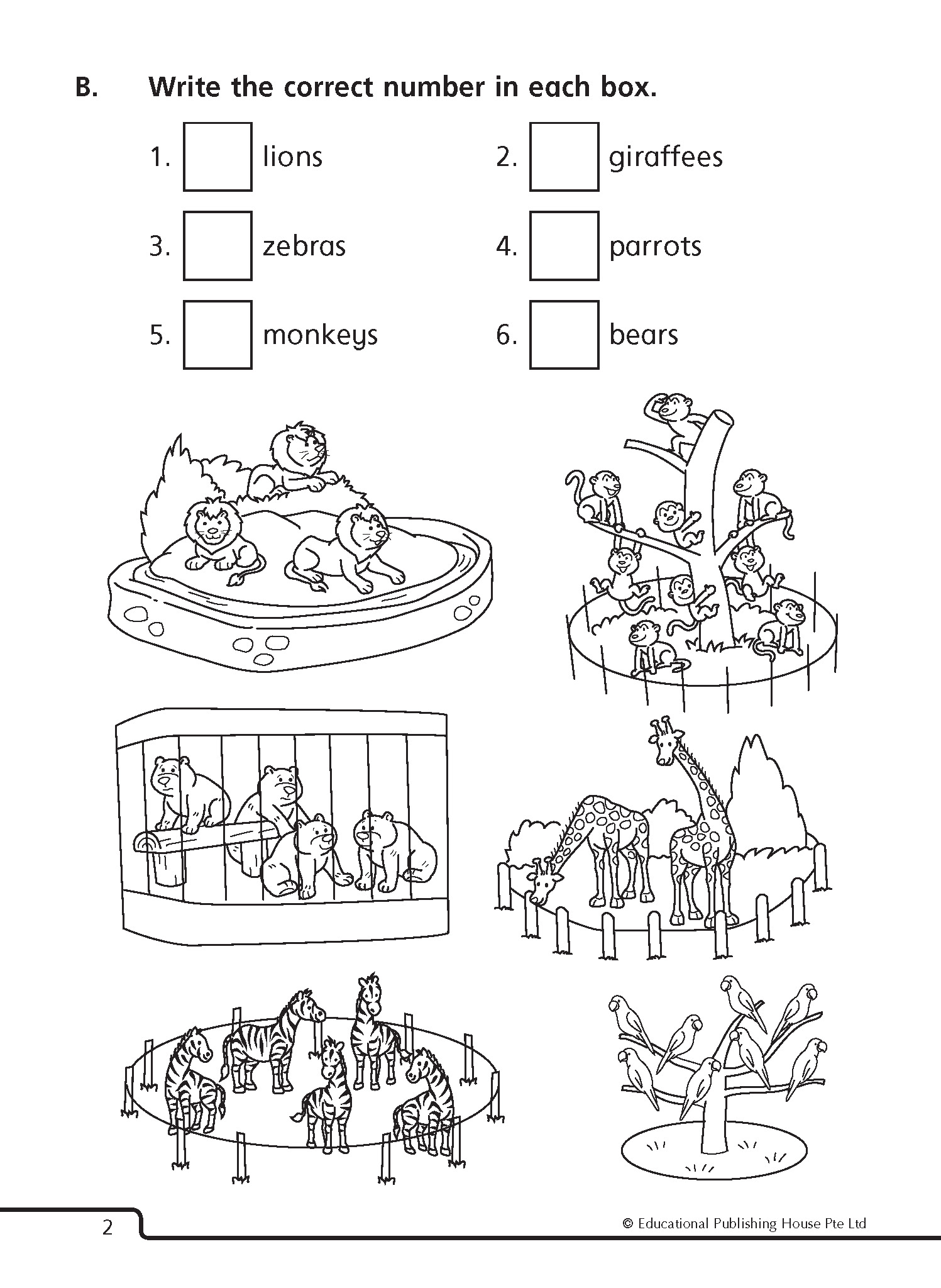 B. Write the correct number in each box.

1. lions

2. giraffees

3. zebras

4. parrots

5. monkeys

6. bears

2

© Educational Publishing House Pte Ltd