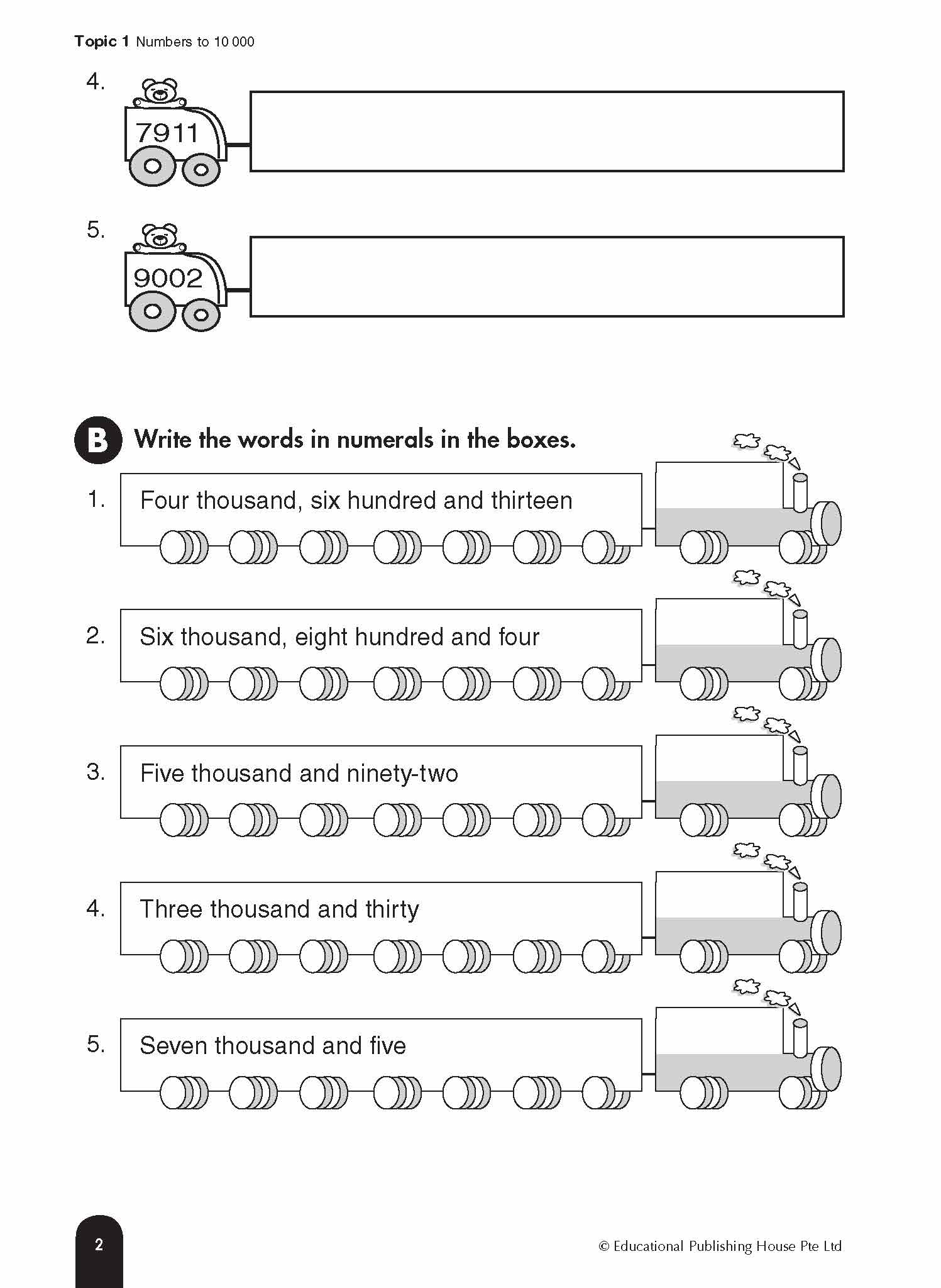 Topic 1 Numbers to 10 000

4. 7911

5. 9002

B Write the words in numerals in the boxes.

1. Four thousand, six hundred and thirteen

2. Six thousand, eight hundred and four

3. Five thousand and ninety-two

4. Three thousand and thirty

5. Seven thousand and five

2

© Educational Publishing House Pte Ltd