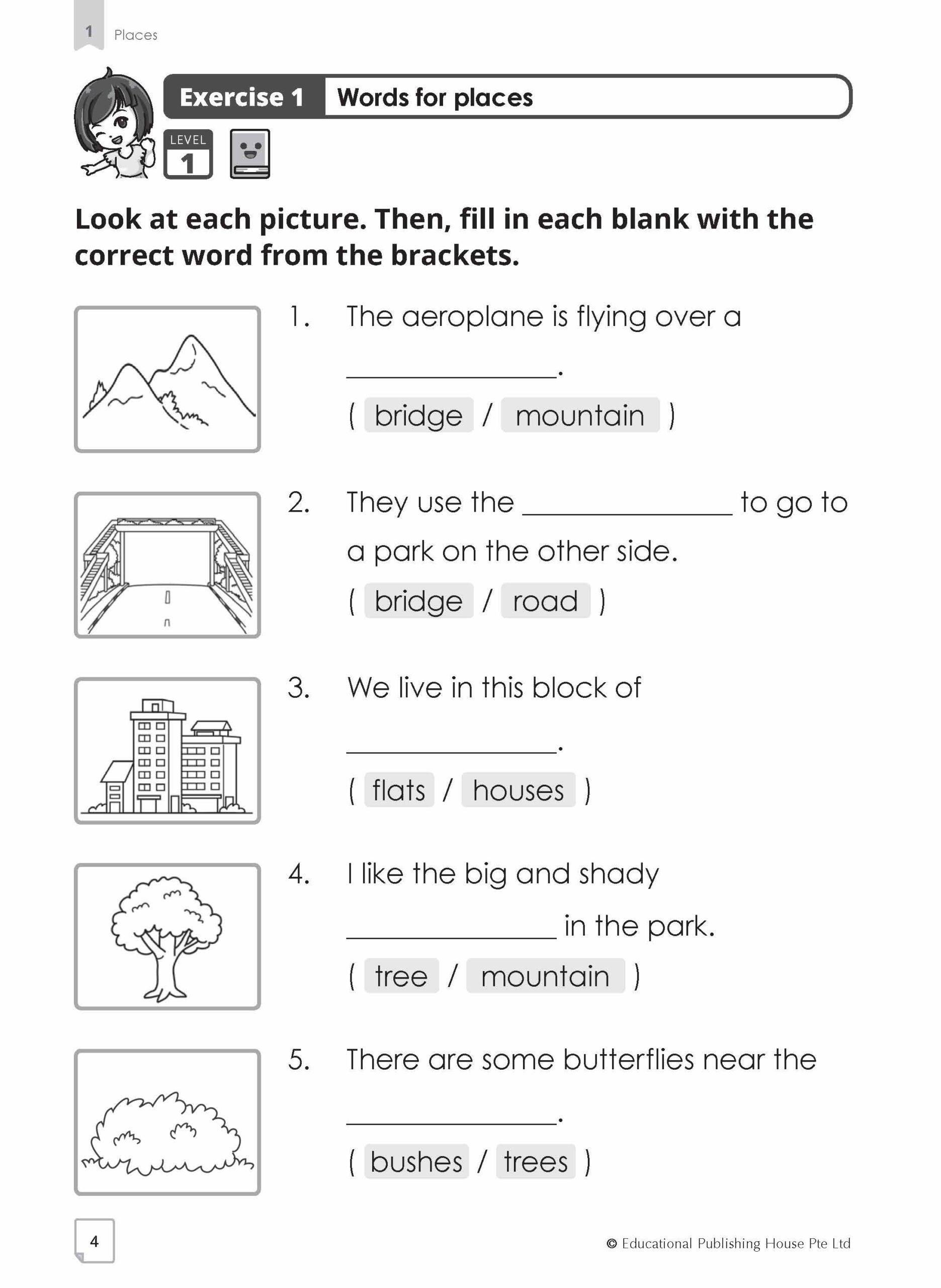 1 Places

Exercise 1 Words for places

LEVEL 1

Look at each picture. Then, fill in each blank with the correct word from the brackets.

1. The aeroplane is flying over a ______________.
( bridge / mountain )

2. They use the ______________ to go to a park on the other side.
( bridge / road )

3. We live in this block of ______________.
( flats / houses )

4. I like the big and shady ______________ in the park.
( tree / mountain )

5. There are some butterflies near the ______________.
( bushes / trees )

4

© Educational Publishing House Pte Ltd