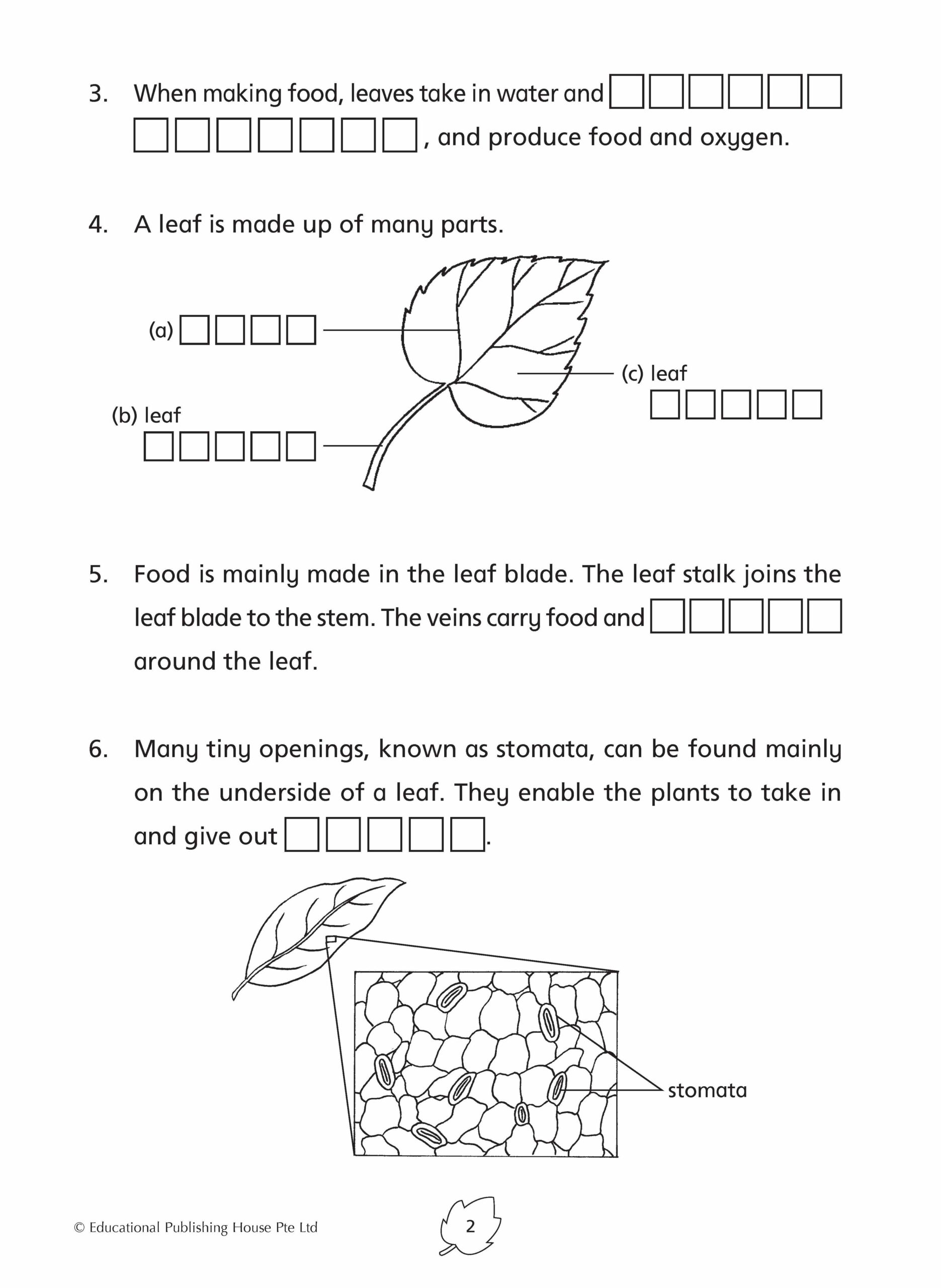 3. When making food, leaves take in water and ☐☐☐☐☐☐ ☐☐☐☐☐☐☐, and produce food and oxygen.

4. A leaf is made up of many parts.

(a) ☐☐☐☐

(b) leaf ☐☐☐☐☐

(c) leaf ☐☐☐☐☐

5. Food is mainly made in the leaf blade. The leaf stalk joins the leaf blade to the stem. The veins carry food and ☐☐☐☐☐ around the leaf.

6. Many tiny openings, known as stomata, can be found mainly on the underside of a leaf. They enable the plants to take in and give out ☐☐☐☐☐.

stomata

© Educational Publishing House Pte Ltd

2