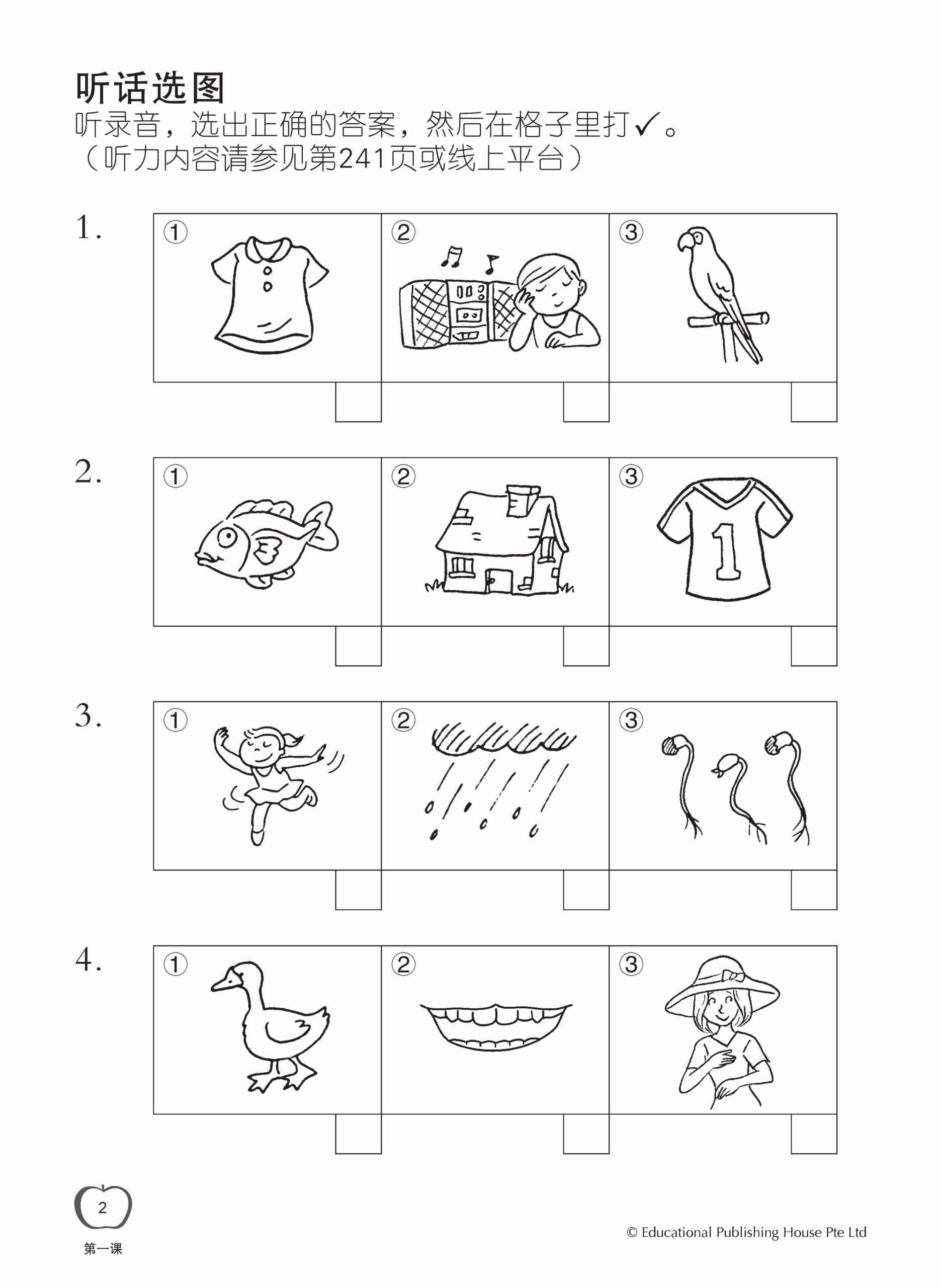 听话选图

听录音，选出正确的答案，然后在格子里打✓。
（听力内容请参见第241页或线上平台）

1.
①
②
③

2.
①
②
③
1

3.
①
②
③

4.
①
②
③

2

第一课

© Educational Publishing House Pte Ltd