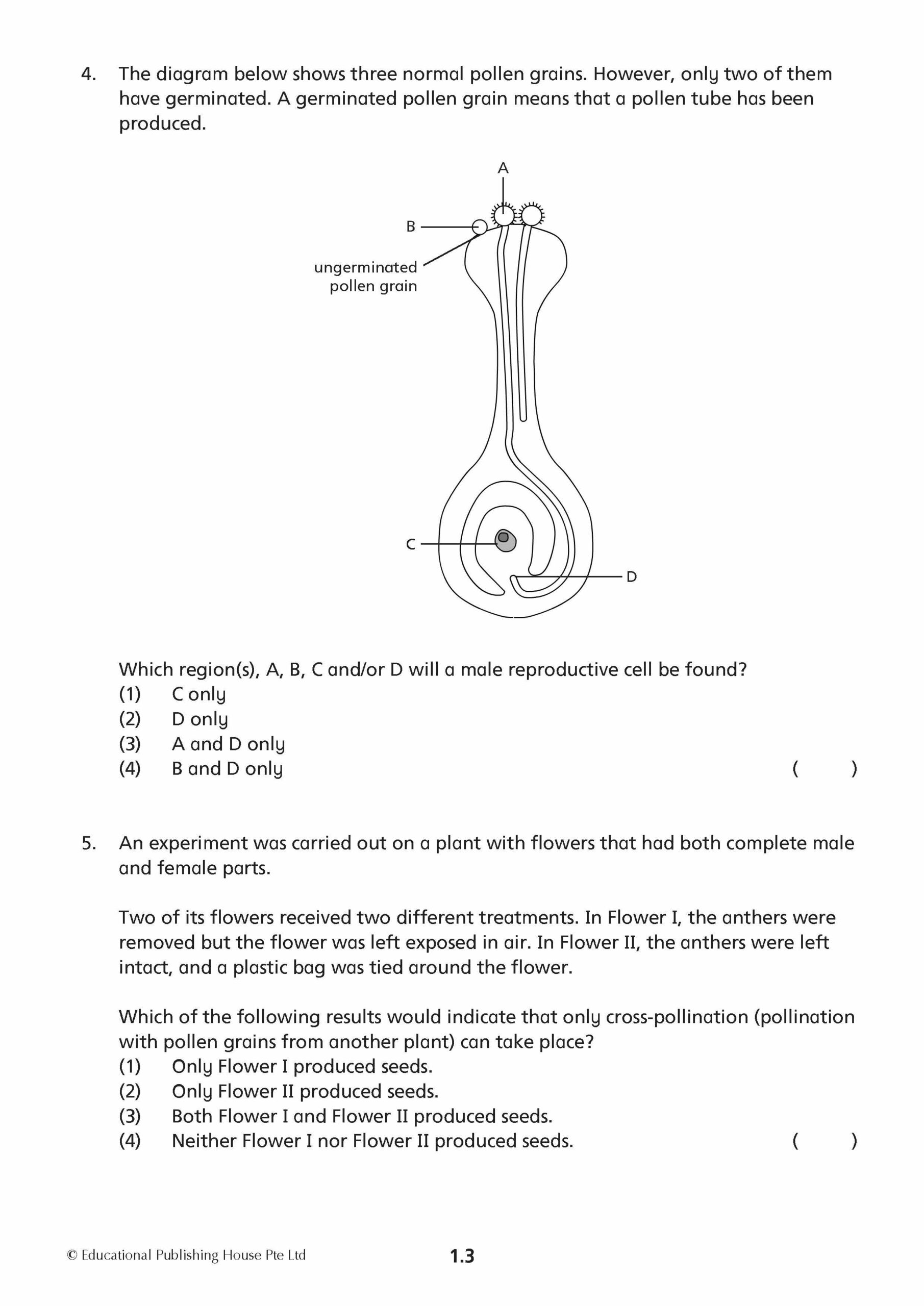 4. The diagram below shows three normal pollen grains. However, only two of them have germinated. A germinated pollen grain means that a pollen tube has been produced.

A

B

ungerminated pollen grain

C

D

Which region(s), A, B, C and/or D will a male reproductive cell be found?
(1) C only
(2) D only
(3) A and D only
(4) B and D only ( )

5. An experiment was carried out on a plant with flowers that had both complete male and female parts.

Two of its flowers received two different treatments. In Flower I, the anthers were removed but the flower was left exposed in air. In Flower II, the anthers were left intact, and a plastic bag was tied around the flower.

Which of the following results would indicate that only cross-pollination (pollination with pollen grains from another plant) can take place?
(1) Only Flower I produced seeds.
(2) Only Flower II produced seeds.
(3) Both Flower I and Flower II produced seeds.
(4) Neither Flower I nor Flower II produced seeds. ( )

© Educational Publishing House Pte Ltd

1.3