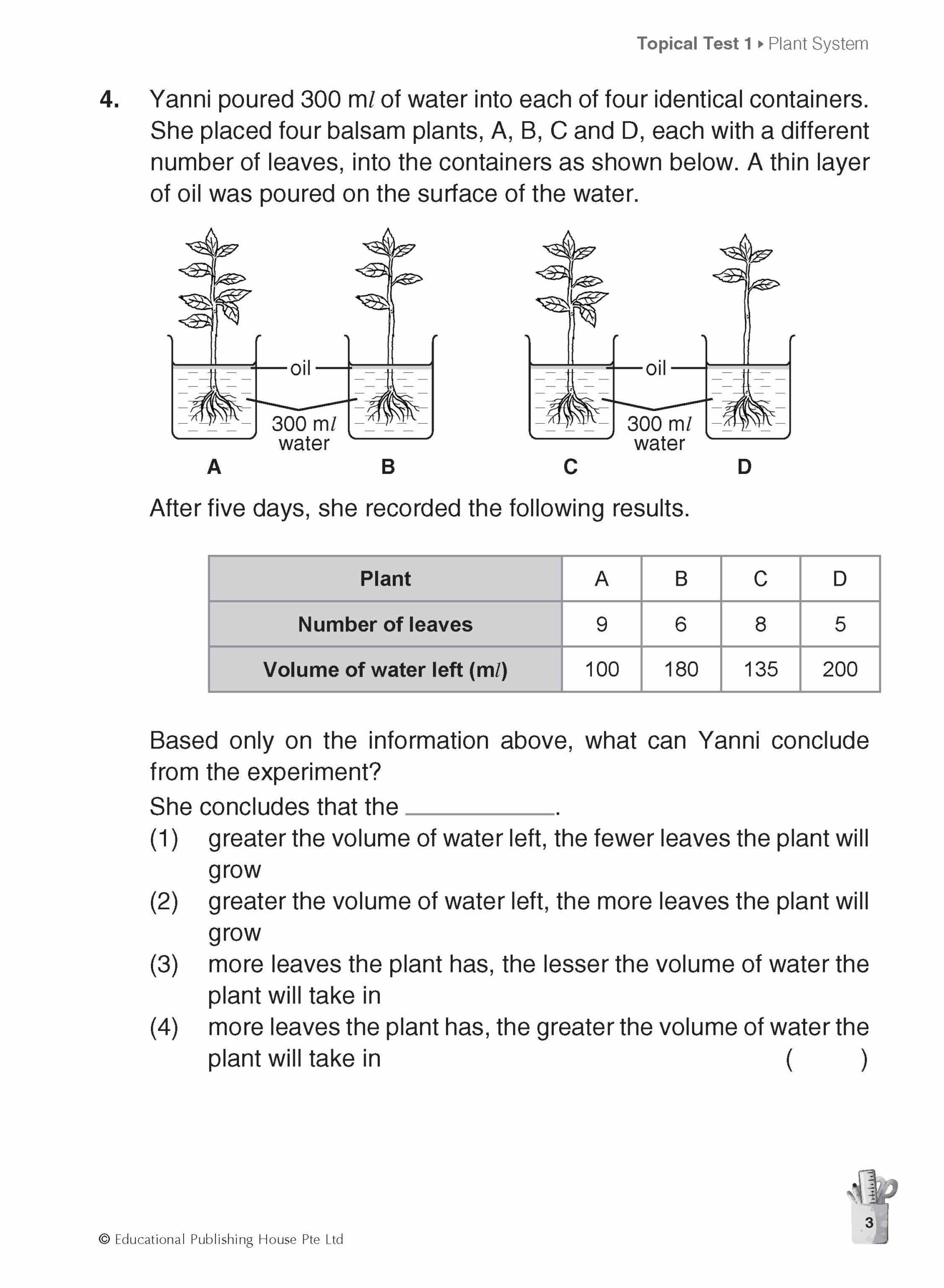 Topical Test 1 ▸ Plant System

4. Yanni poured 300 m$l$ of water into each of four identical containers. She placed four balsam plants, A, B, C and D, each with a different number of leaves, into the containers as shown below. A thin layer of oil was poured on the surface of the water.

oil
300 m$l$ water
A B

oil
300 m$l$ water
C D

After five days, she recorded the following results.

| Plant | A | B | C | D |
|---|---|---|---|---|
| Number of leaves | 9 | 6 | 8 | 5 |
| Volume of water left (m$l$) | 100 | 180 | 135 | 200 |

Based only on the information above, what can Yanni conclude from the experiment?

She concludes that the ____________.

(1) greater the volume of water left, the fewer leaves the plant will grow
(2) greater the volume of water left, the more leaves the plant will grow
(3) more leaves the plant has, the lesser the volume of water the plant will take in
(4) more leaves the plant has, the greater the volume of water the plant will take in ( )

© Educational Publishing House Pte Ltd

3