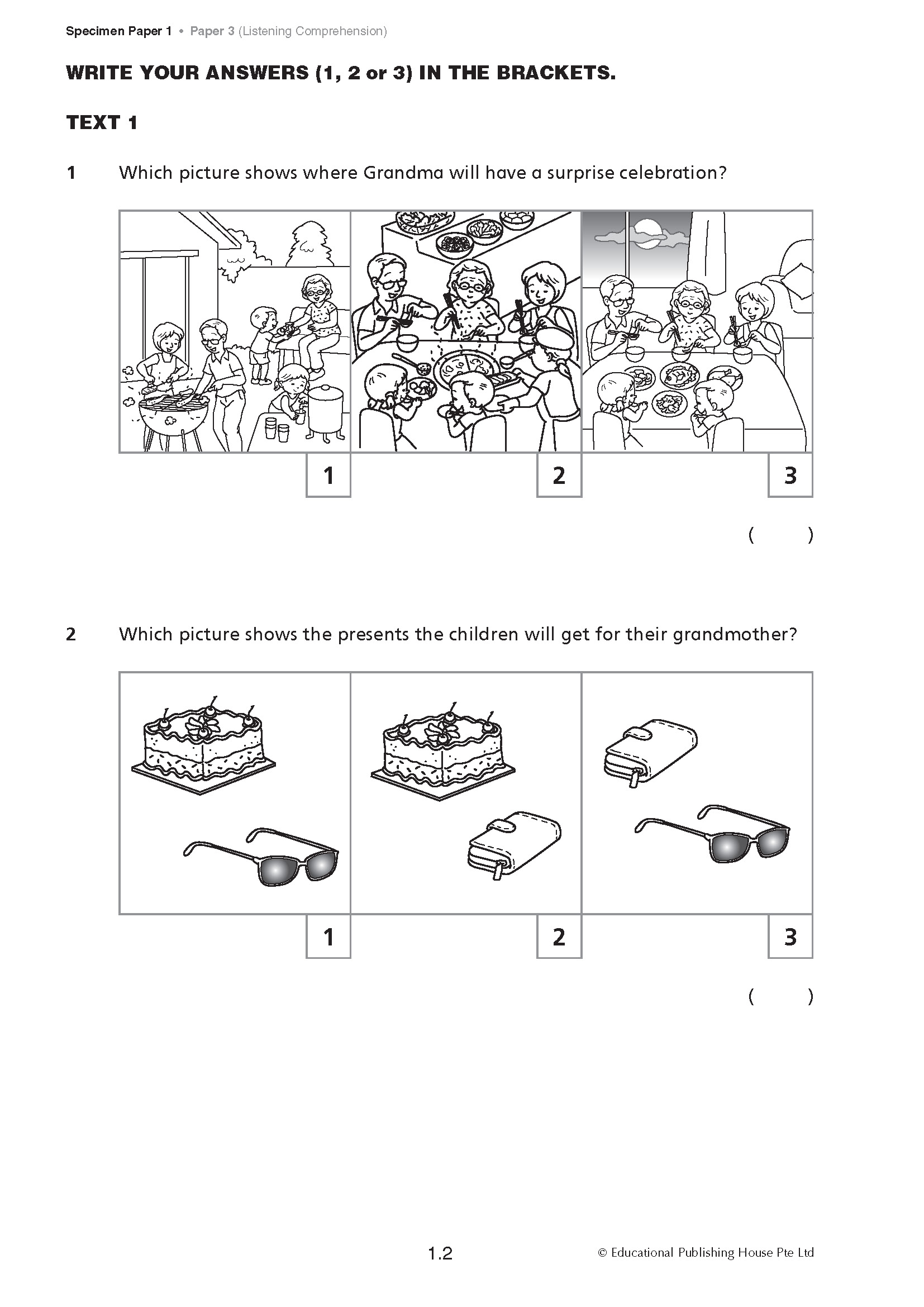 Specimen Paper 1 • Paper 3 (Listening Comprehension)

WRITE YOUR ANSWERS (1, 2 or 3) IN THE BRACKETS.

TEXT 1

1 Which picture shows where Grandma will have a surprise celebration?

1 2 3

( )

2 Which picture shows the presents the children will get for their grandmother?

1 2 3

( )

1.2

© Educational Publishing House Pte Ltd