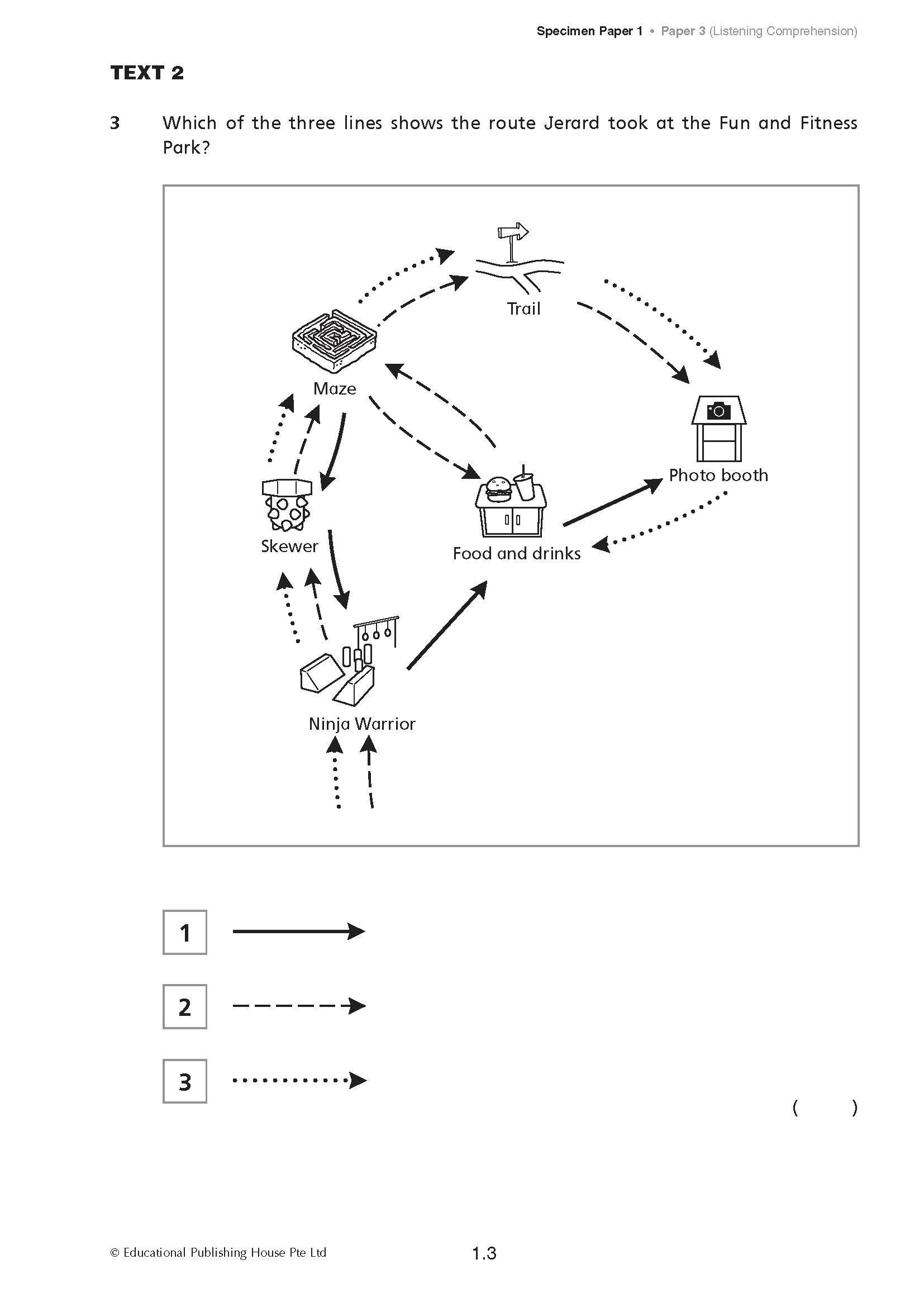 Specimen Paper 1 • Paper 3 (Listening Comprehension)

TEXT 2

3 Which of the three lines shows the route Jerard took at the Fun and Fitness Park?

Trail

Maze

Photo booth

Skewer

Food and drinks

Ninja Warrior

1

2

3

( )

© Educational Publishing House Pte Ltd

1.3