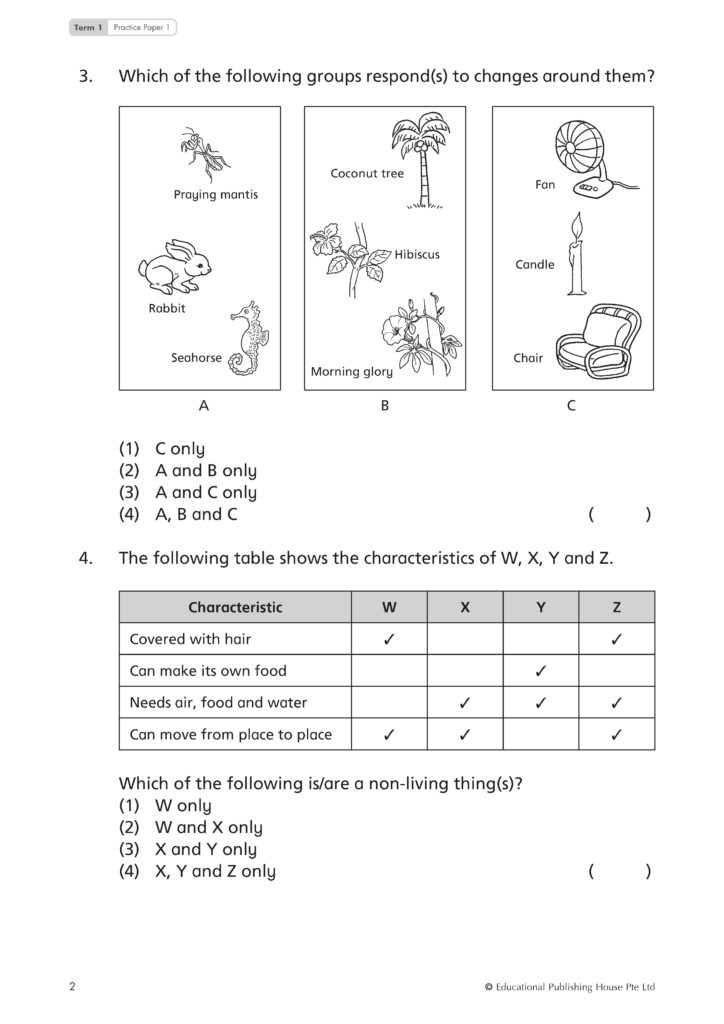 Term 1 Practice Paper 1

3. Which of the following groups respond(s) to changes around them?

Praying mantis

Rabbit

Seahorse

A

Coconut tree

Hibiscus

Morning glory

B

Fan

Candle

Chair

C

(1) C only
(2) A and B only
(3) A and C only
(4) A, B and C ( )

4. The following table shows the characteristics of W, X, Y and Z.

| Characteristic | W | X | Y | Z |
|---|---|---|---|---|
| Covered with hair | ✓ | | | ✓ |
| Can make its own food | | | ✓ | |
| Needs air, food and water | | ✓ | ✓ | ✓ |
| Can move from place to place | ✓ | ✓ | | ✓ |

Which of the following is/are a non-living thing(s)?
(1) W only
(2) W and X only
(3) X and Y only
(4) X, Y and Z only ( )

2

© Educational Publishing House Pte Ltd