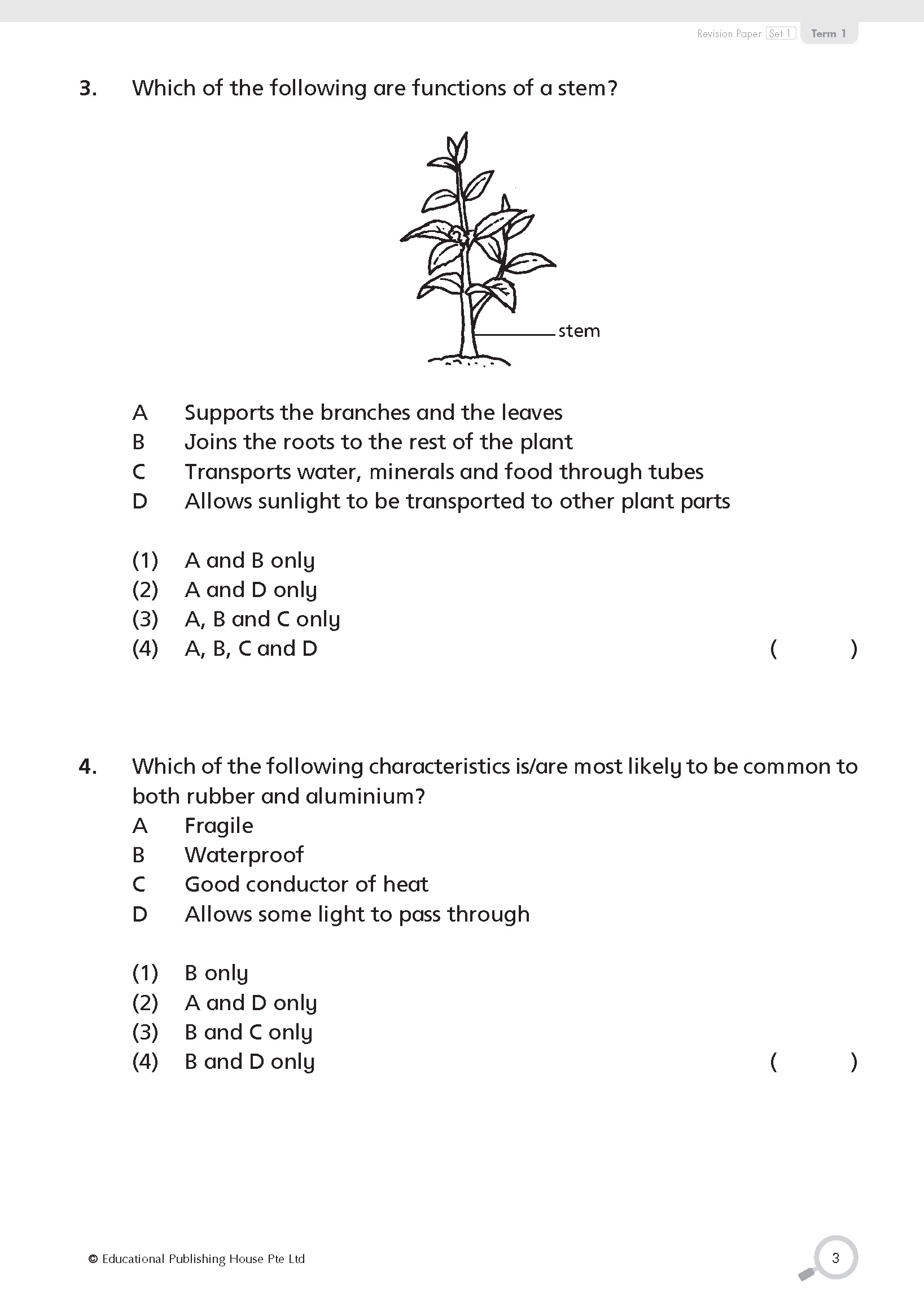 Revision Paper Set 1 Term 1

3. Which of the following are functions of a stem?

stem

A Supports the branches and the leaves
B Joins the roots to the rest of the plant
C Transports water, minerals and food through tubes
D Allows sunlight to be transported to other plant parts

(1) A and B only
(2) A and D only
(3) A, B and C only
(4) A, B, C and D ( )

4. Which of the following characteristics is/are most likely to be common to both rubber and aluminium?
A Fragile
B Waterproof
C Good conductor of heat
D Allows some light to pass through

(1) B only
(2) A and D only
(3) B and C only
(4) B and D only ( )

© Educational Publishing House Pte Ltd

3