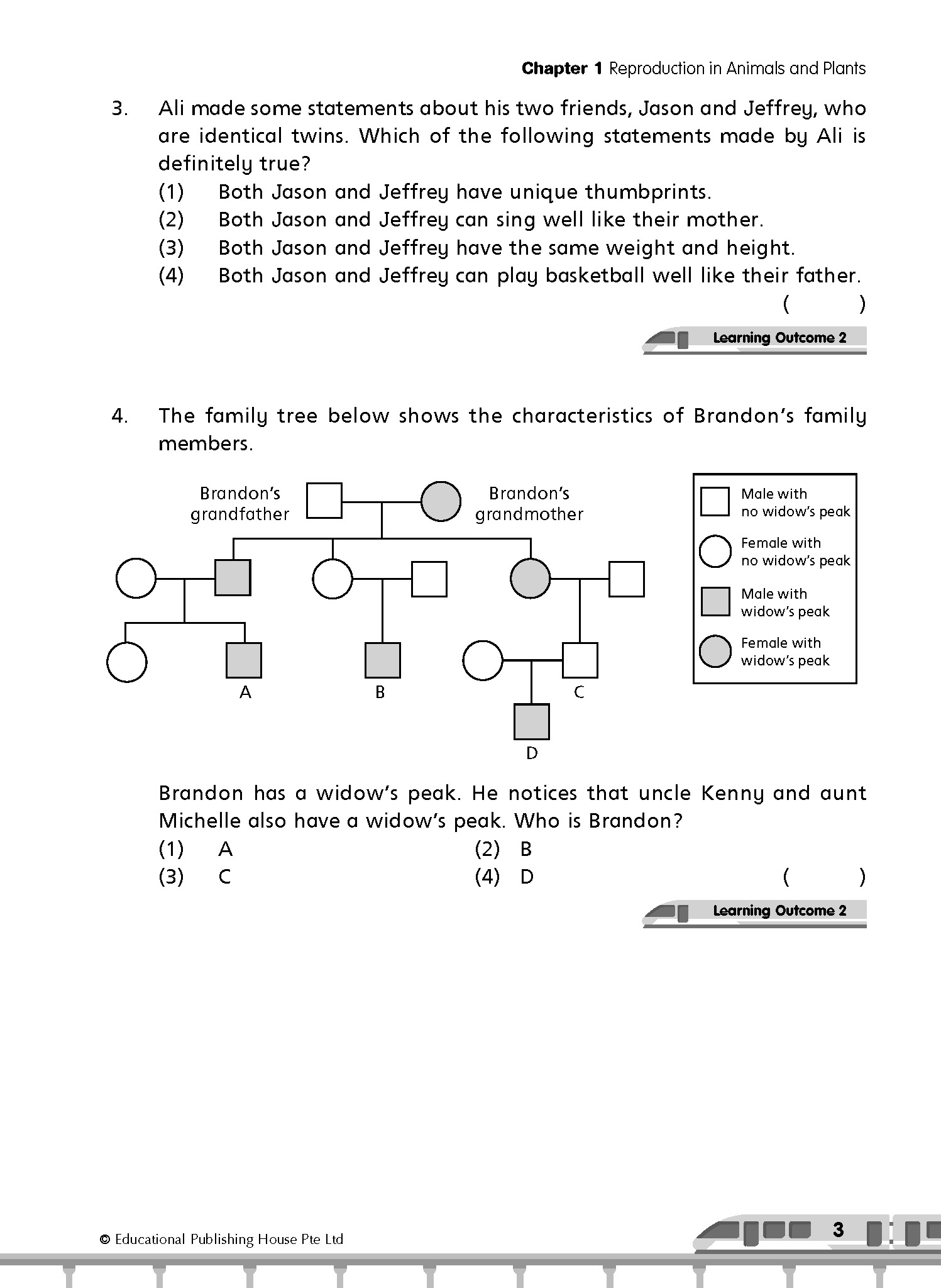 Chapter 1 Reproduction in Animals and Plants

3. Ali made some statements about his two friends, Jason and Jeffrey, who are identical twins. Which of the following statements made by Ali is definitely true?

(1) Both Jason and Jeffrey have unique thumbprints.
(2) Both Jason and Jeffrey can sing well like their mother.
(3) Both Jason and Jeffrey have the same weight and height.
(4) Both Jason and Jeffrey can play basketball well like their father.

( )

Learning Outcome 2

4. The family tree below shows the characteristics of Brandon's family members.

Brandon's grandfather

Brandon's grandmother

A

B

C

D

Male with no widow's peak

Female with no widow's peak

Male with widow's peak

Female with widow's peak

Brandon has a widow's peak. He notices that uncle Kenny and aunt Michelle also have a widow's peak. Who is Brandon?

(1) A
(2) B
(3) C
(4) D

( )

Learning Outcome 2

© Educational Publishing House Pte Ltd

3