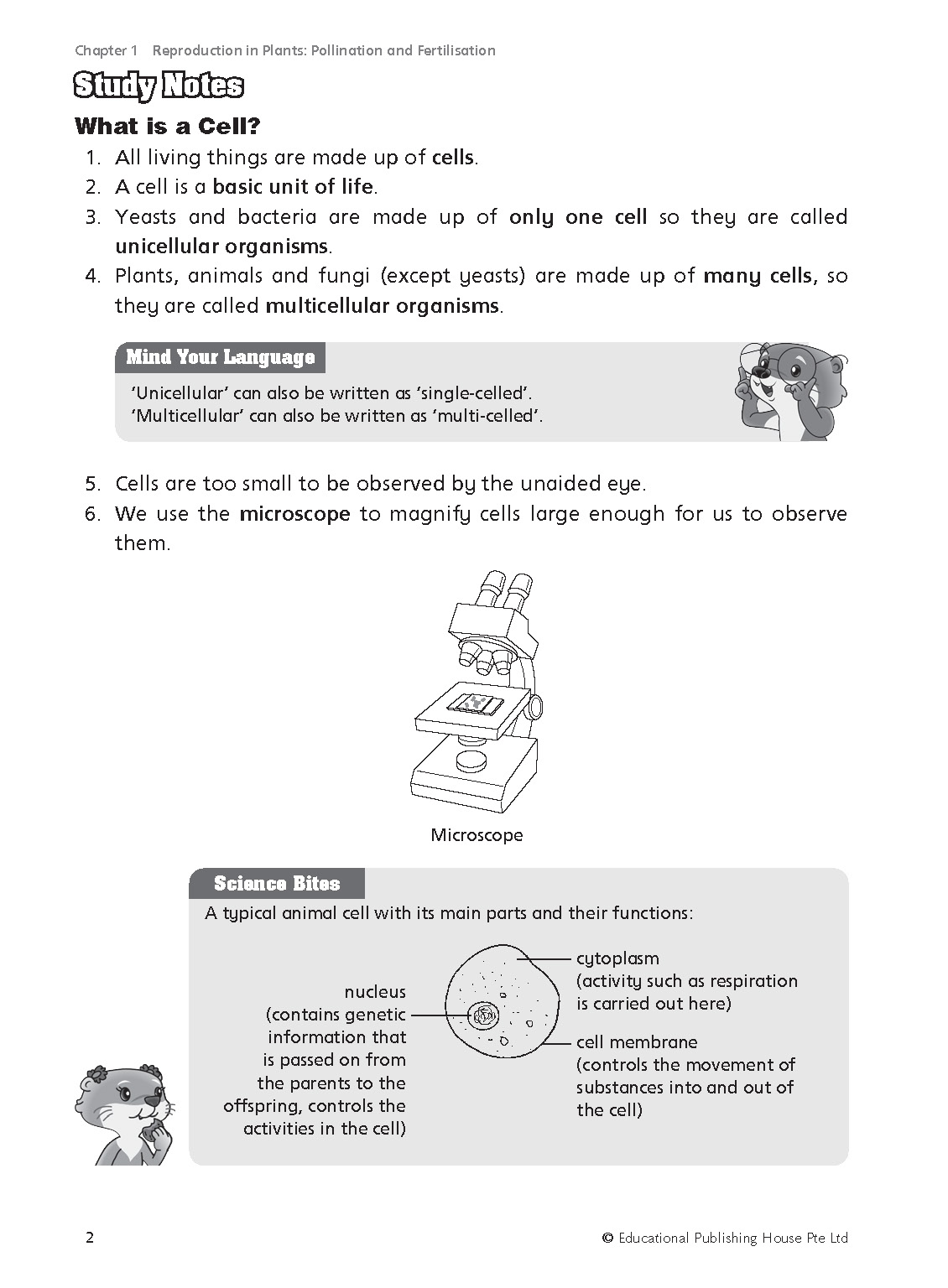 Chapter 1 Reproduction in Plants: Pollination and Fertilisation

Study Notes

What is a Cell?

1. All living things are made up of cells.
2. A cell is a basic unit of life.
3. Yeasts and bacteria are made up of only one cell so they are called unicellular organisms.
4. Plants, animals and fungi (except yeasts) are made up of many cells, so they are called multicellular organisms.

Mind Your Language

'Unicellular' can also be written as 'single-celled'.
'Multicellular' can also be written as 'multi-celled'.

5. Cells are too small to be observed by the unaided eye.
6. We use the microscope to magnify cells large enough for us to observe them.

Microscope

Science Bites

A typical animal cell with its main parts and their functions:

nucleus (contains genetic information that is passed on from the parents to the offspring, controls the activities in the cell)

cytoplasm (activity such as respiration is carried out here)

cell membrane (controls the movement of substances into and out of the cell)

2

© Educational Publishing House Pte Ltd