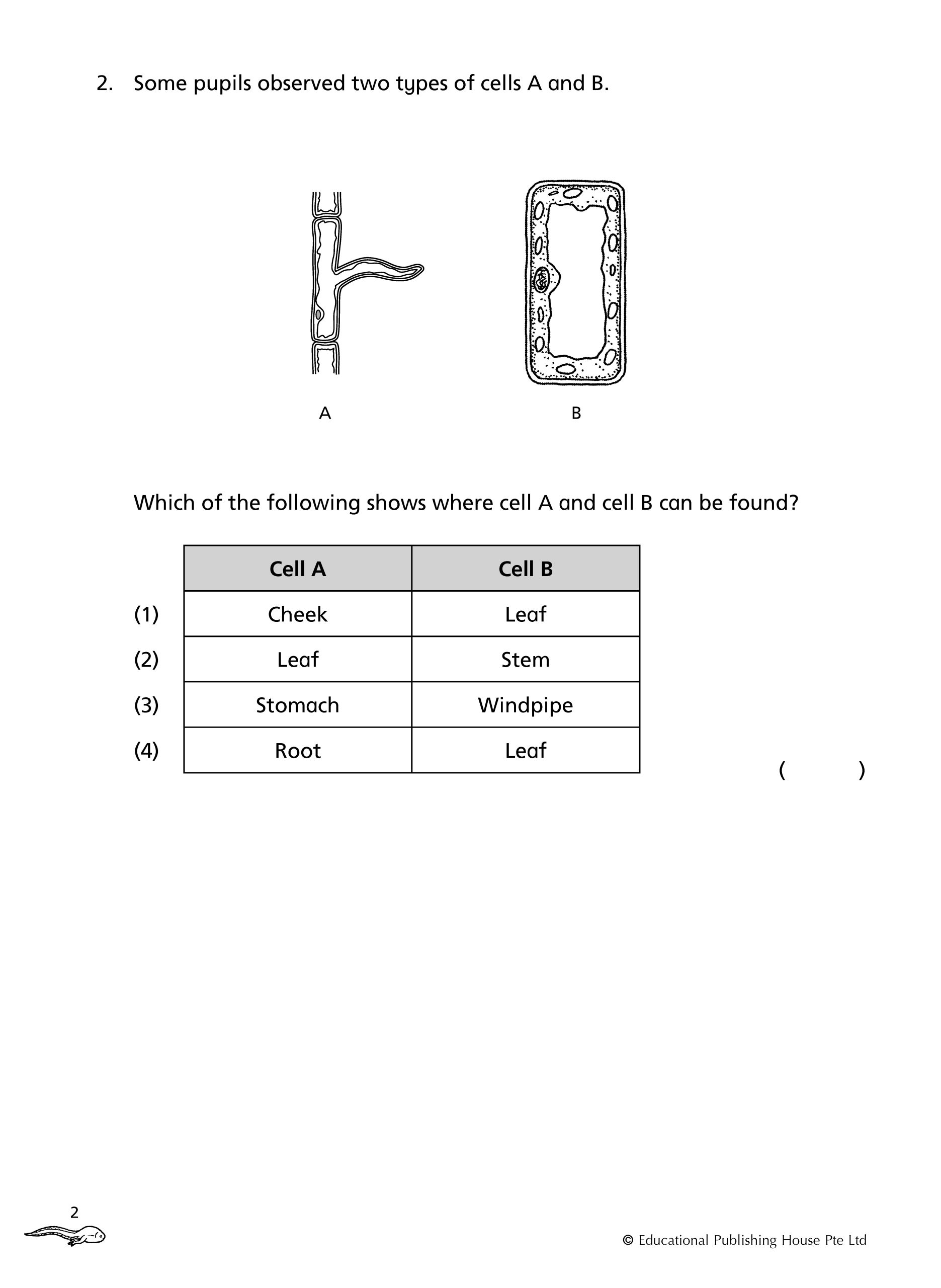 2. Some pupils observed two types of cells A and B.

A

B

Which of the following shows where cell A and cell B can be found?

| | Cell A | Cell B |
|---|---|---|
| (1) | Cheek | Leaf |
| (2) | Leaf | Stem |
| (3) | Stomach | Windpipe |
| (4) | Root | Leaf |

( )

2

© Educational Publishing House Pte Ltd