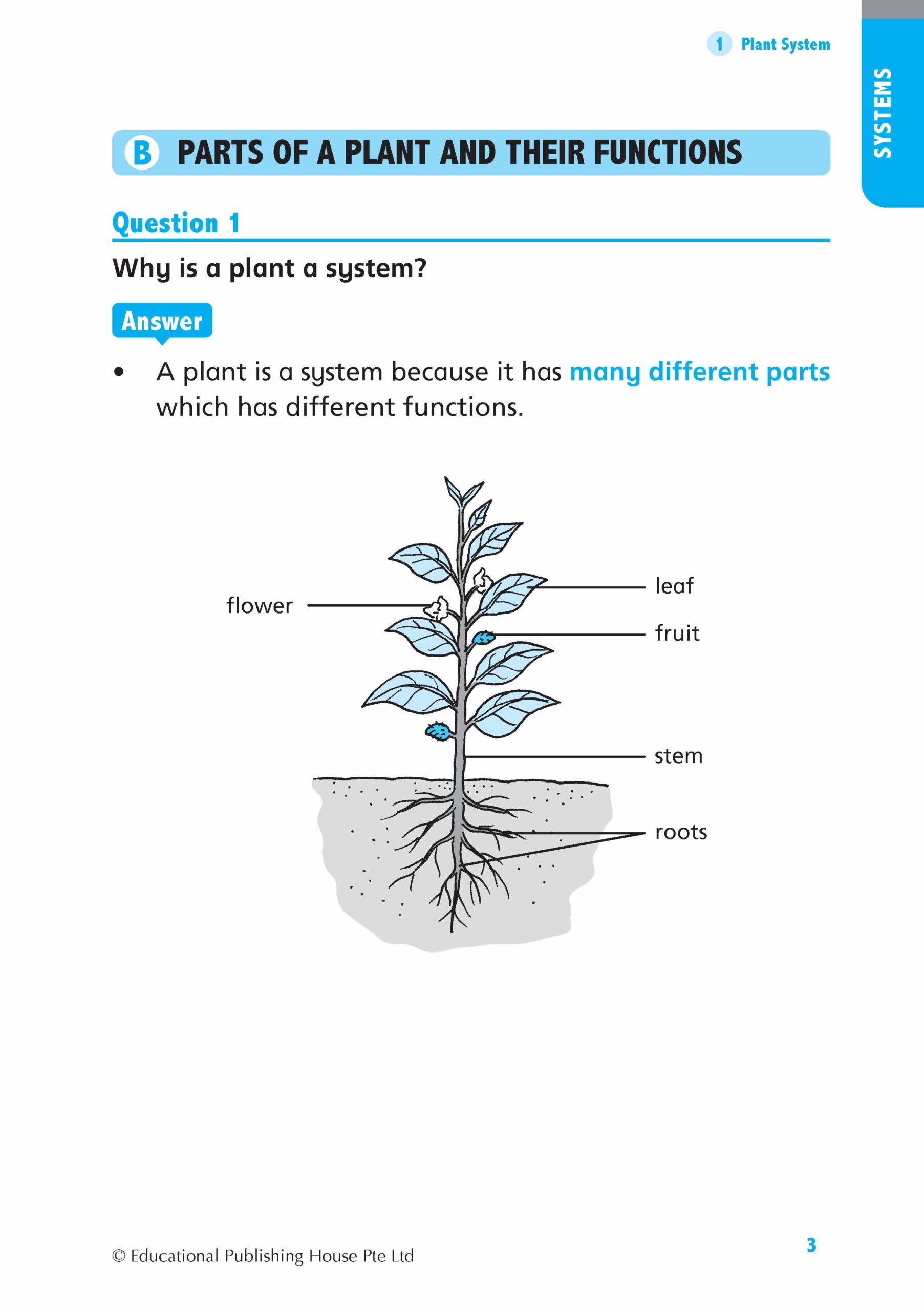 1 Plant System

SYSTEMS

B PARTS OF A PLANT AND THEIR FUNCTIONS

Question 1

Why is a plant a system?

Answer

• A plant is a system because it has many different parts which has different functions.

flower

leaf

fruit

stem

roots

© Educational Publishing House Pte Ltd

3