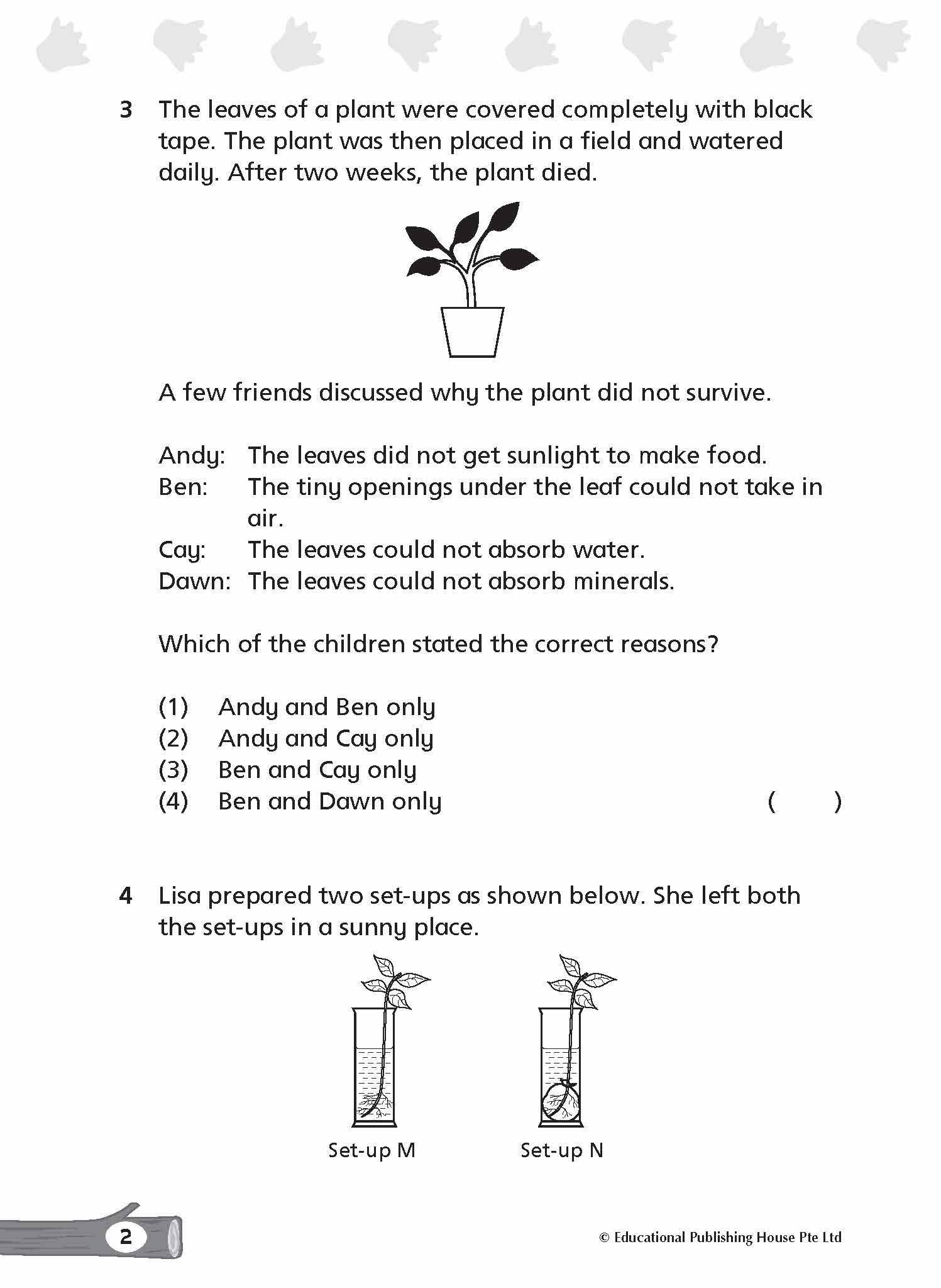 3 The leaves of a plant were covered completely with black tape. The plant was then placed in a field and watered daily. After two weeks, the plant died.

A few friends discussed why the plant did not survive.

Andy: The leaves did not get sunlight to make food.
Ben: The tiny openings under the leaf could not take in air.
Cay: The leaves could not absorb water.
Dawn: The leaves could not absorb minerals.

Which of the children stated the correct reasons?

(1) Andy and Ben only
(2) Andy and Cay only
(3) Ben and Cay only
(4) Ben and Dawn only ( )

4 Lisa prepared two set-ups as shown below. She left both the set-ups in a sunny place.

Set-up M Set-up N

2

© Educational Publishing House Pte Ltd